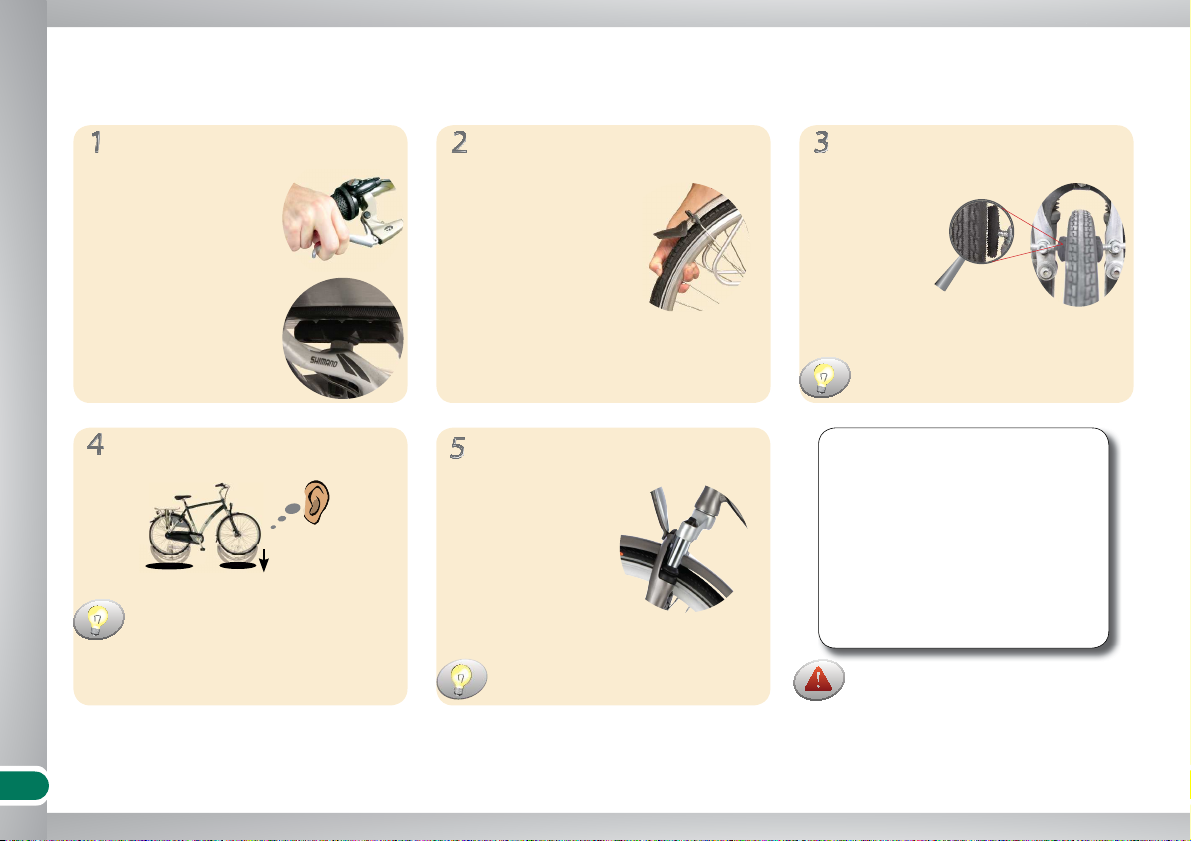 1

SHIMANO

2

3

4

5