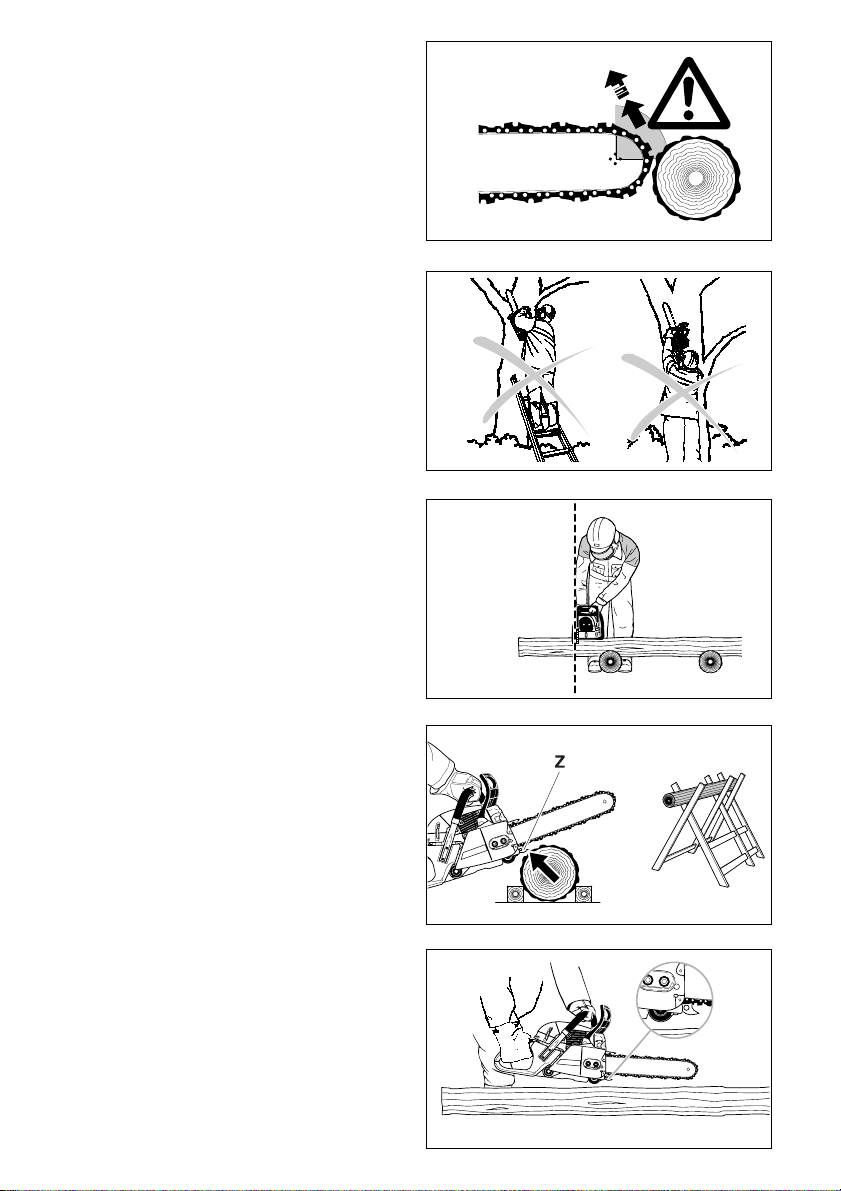 Z