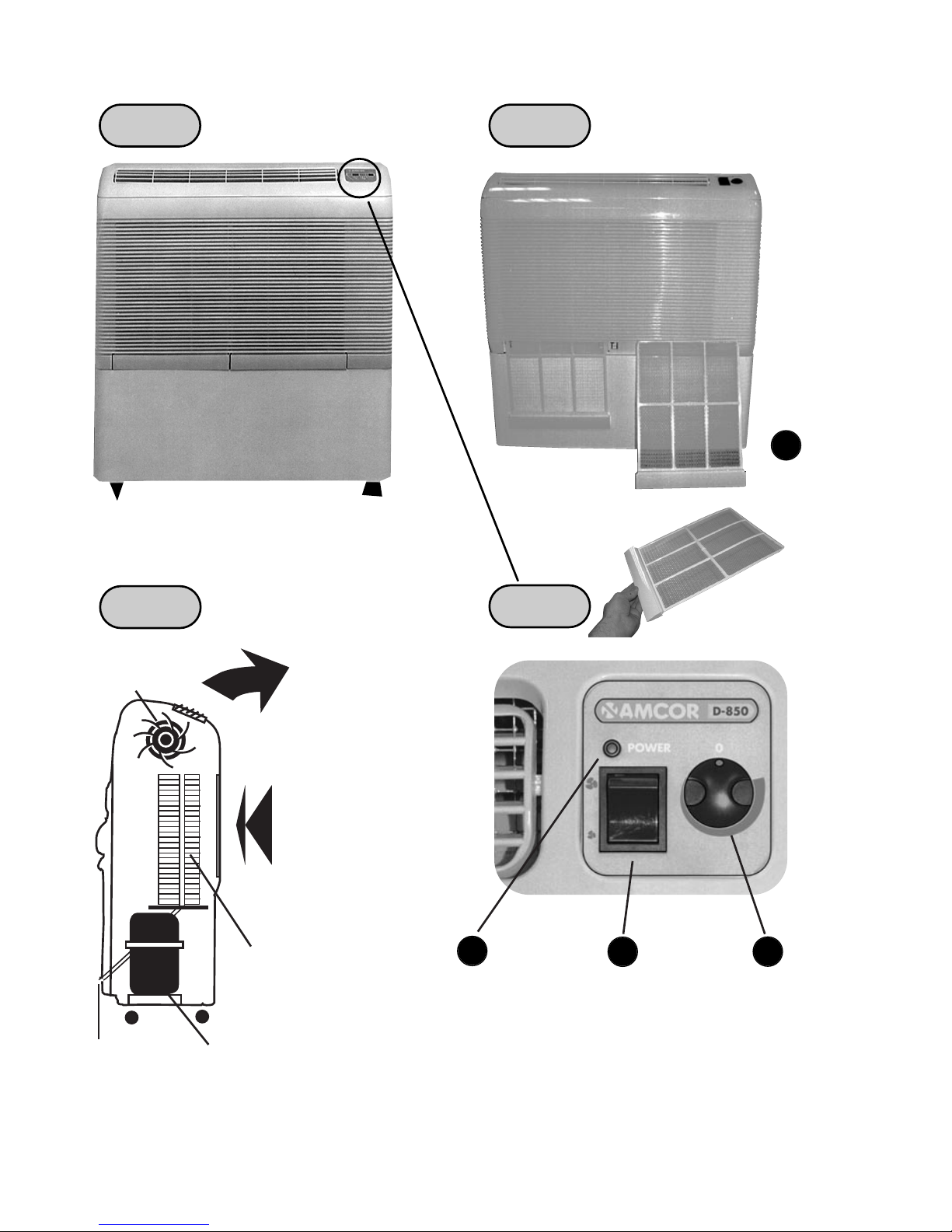 AMCOR D-850

POWER

0