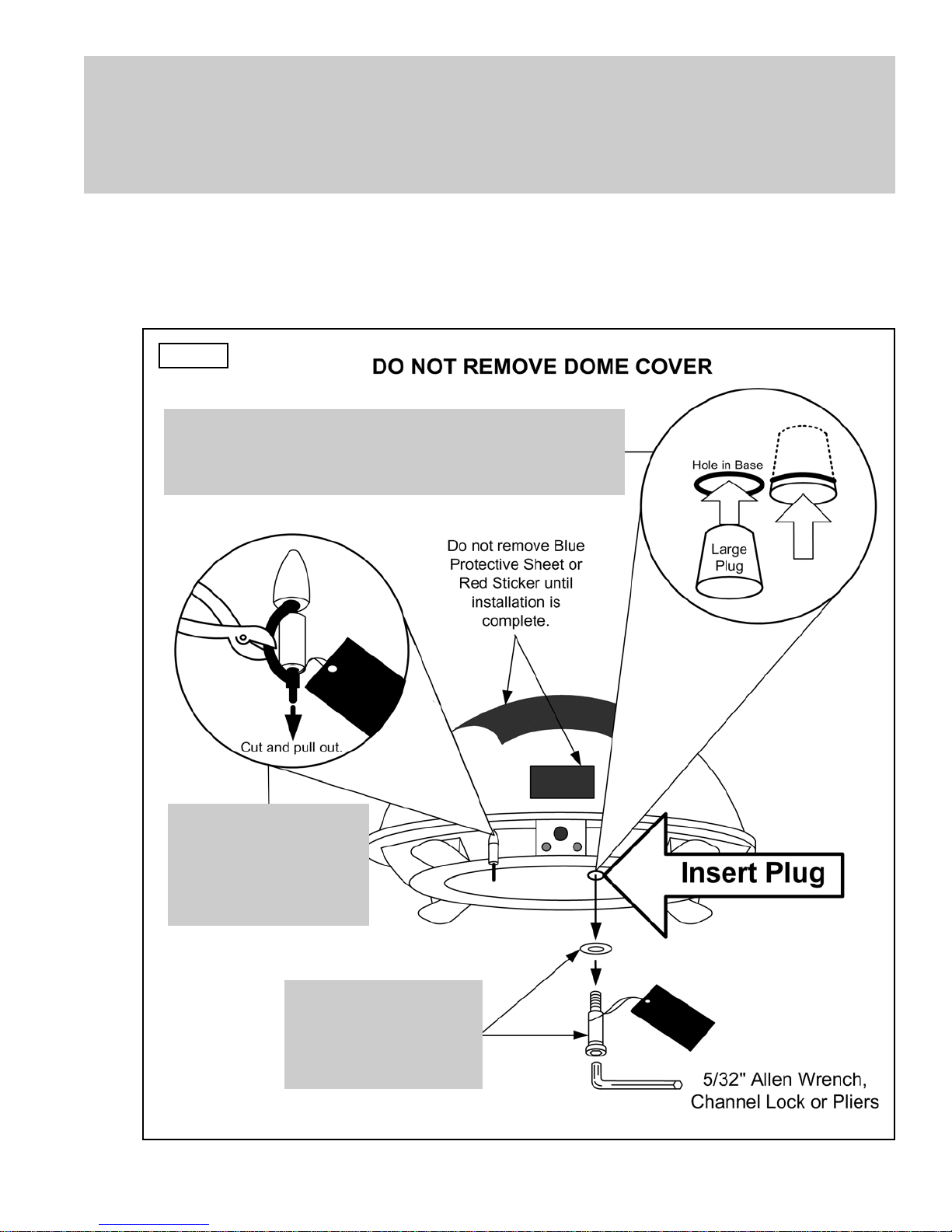 DO NOT REMOVE DOME COVER

Hole in Base

Large Plug

Do not remove Blue Protective Sheet or Red Sticker until installation is complete.

Cut and pull out.

Insert Plug

5/32" Allen Wrench, Channel Lock or Pliers