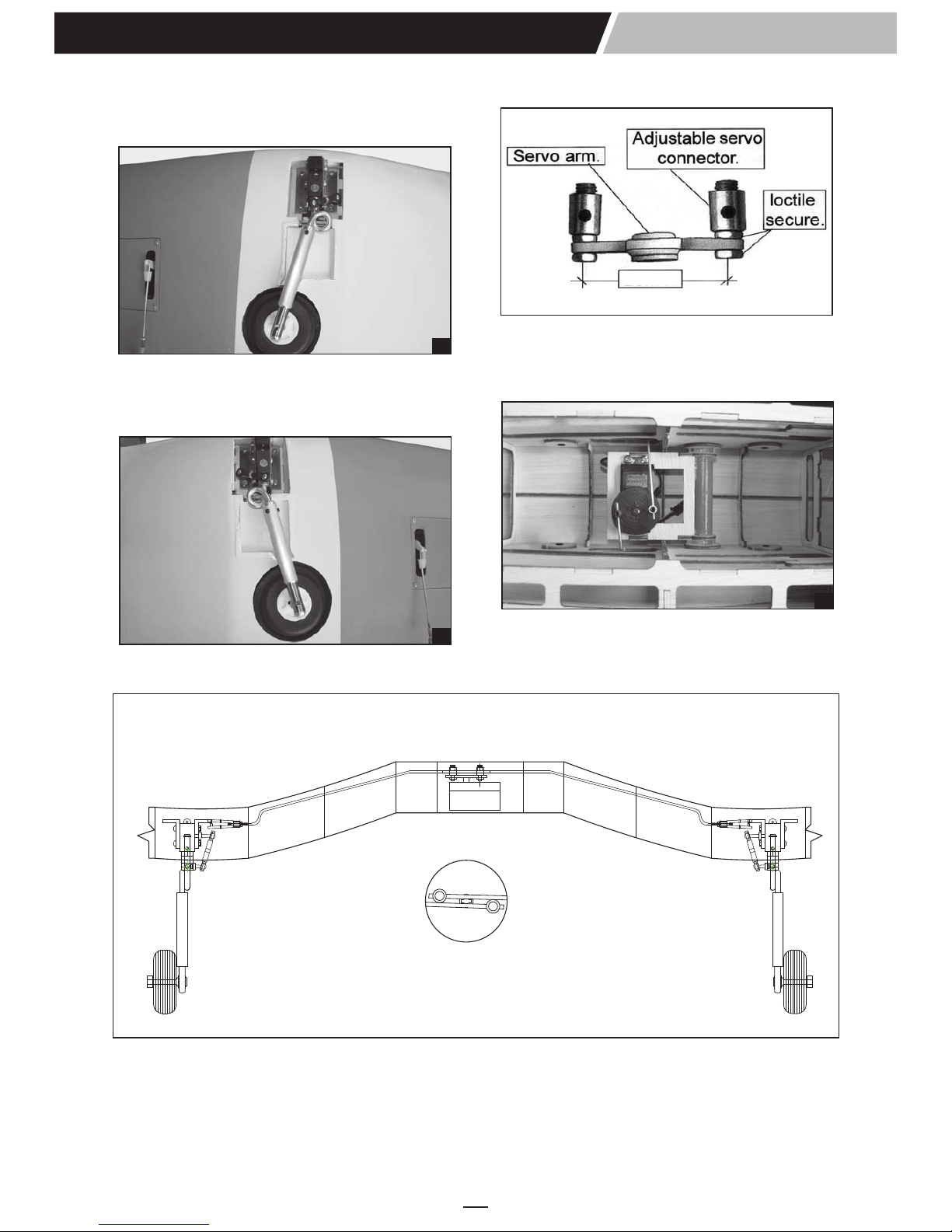 Servo arm.

Adjustable servo connector.

loctile secure.