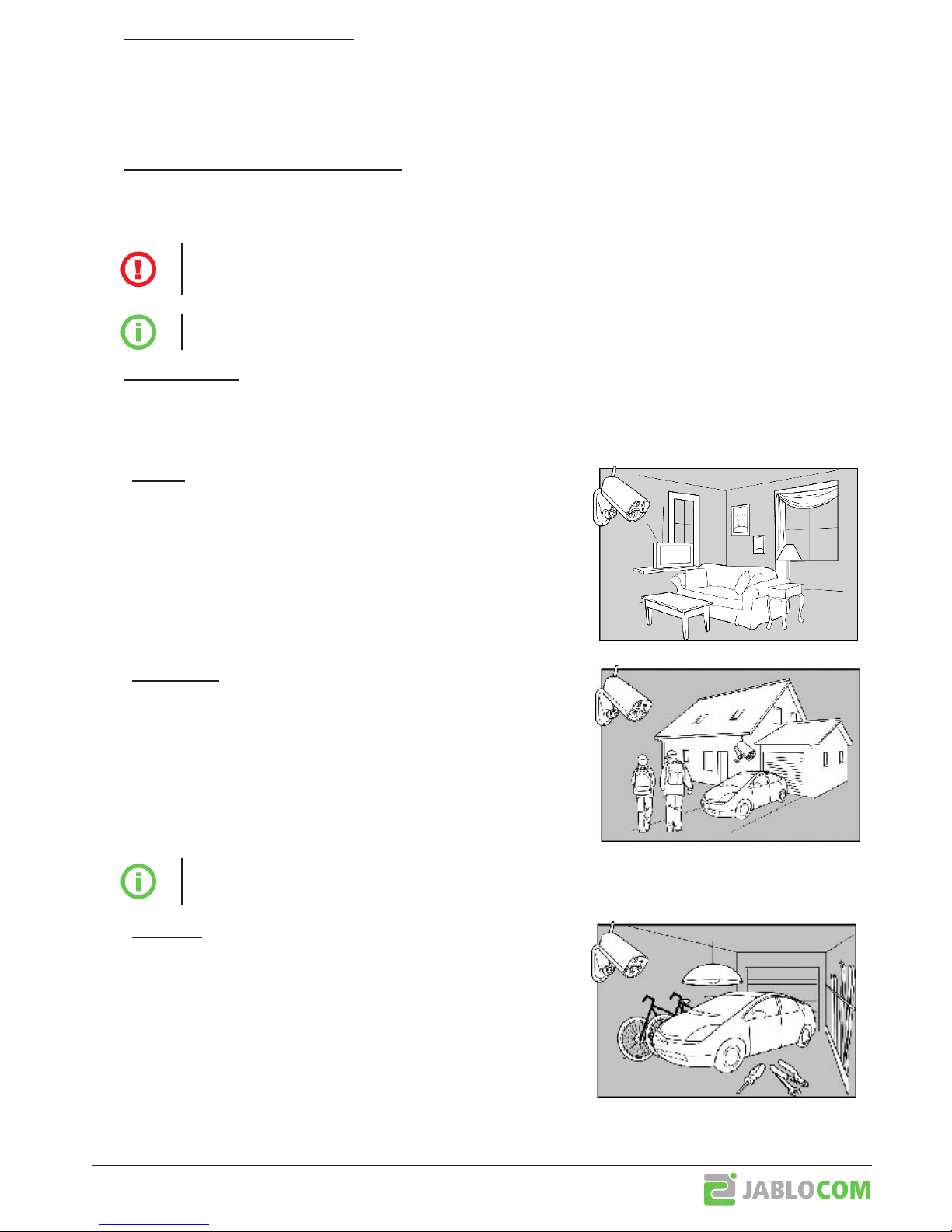 JABLOCOM