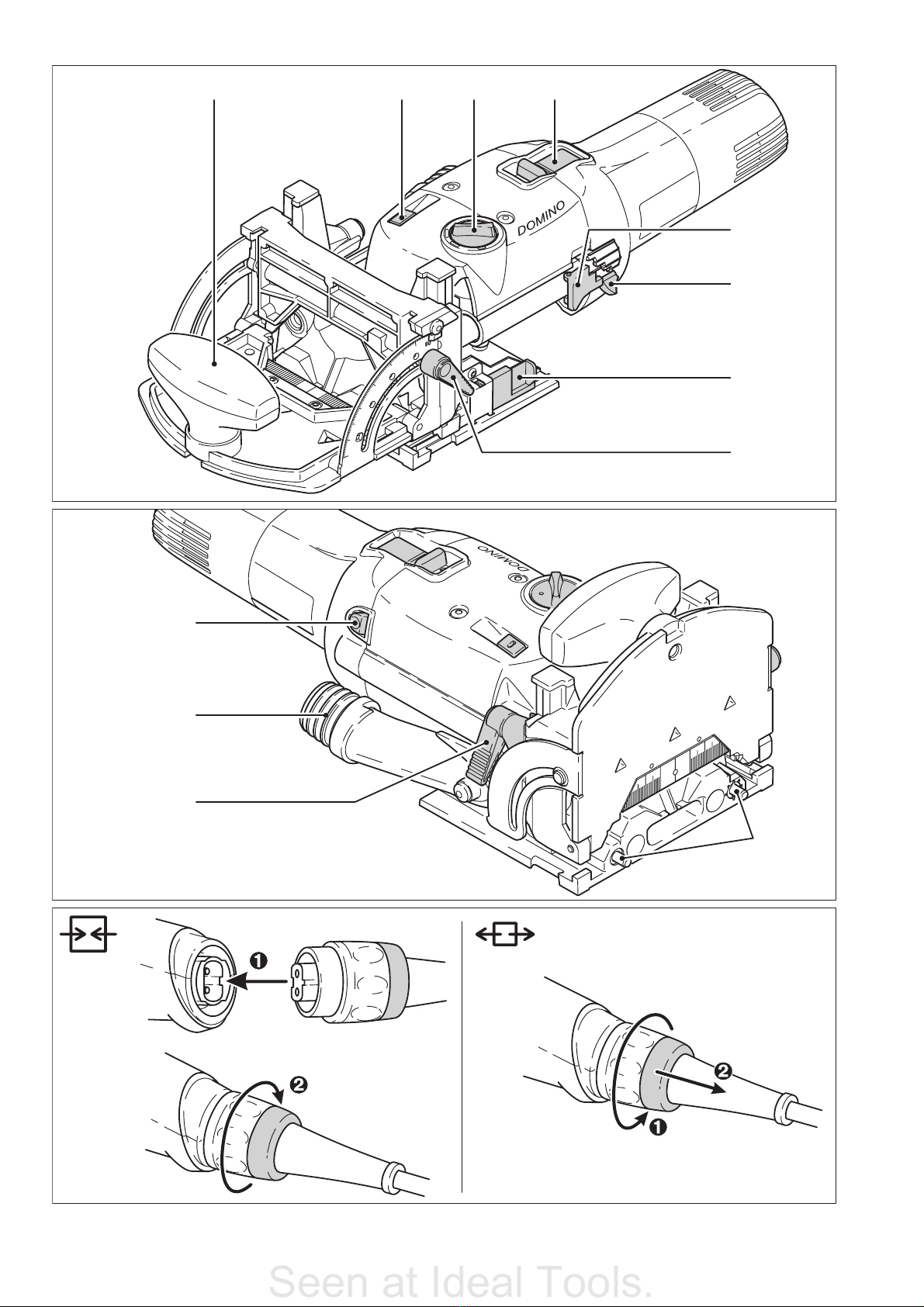 DOMINO

DOMINO

❶

❷

❷

❶

Seen at Ideal Tools.