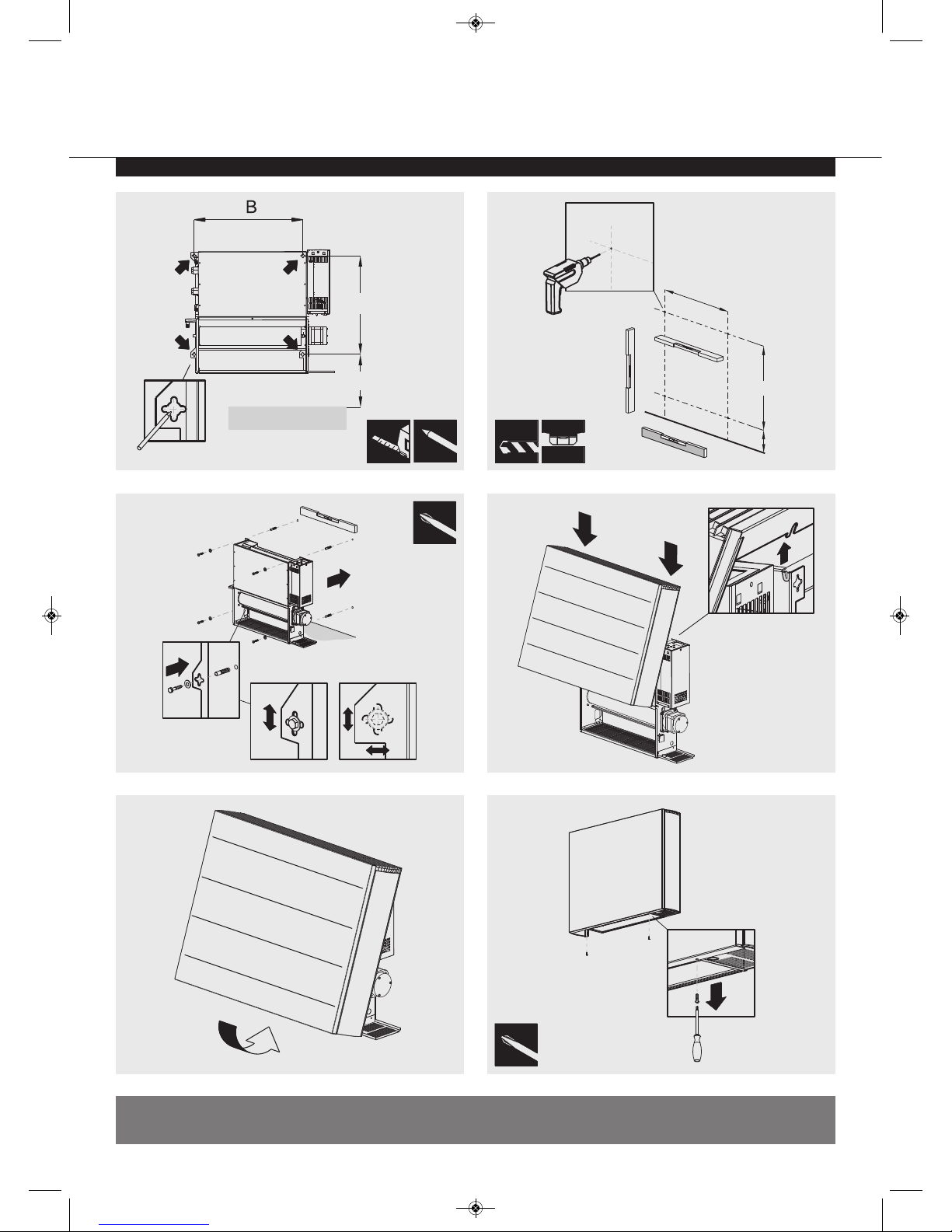 B