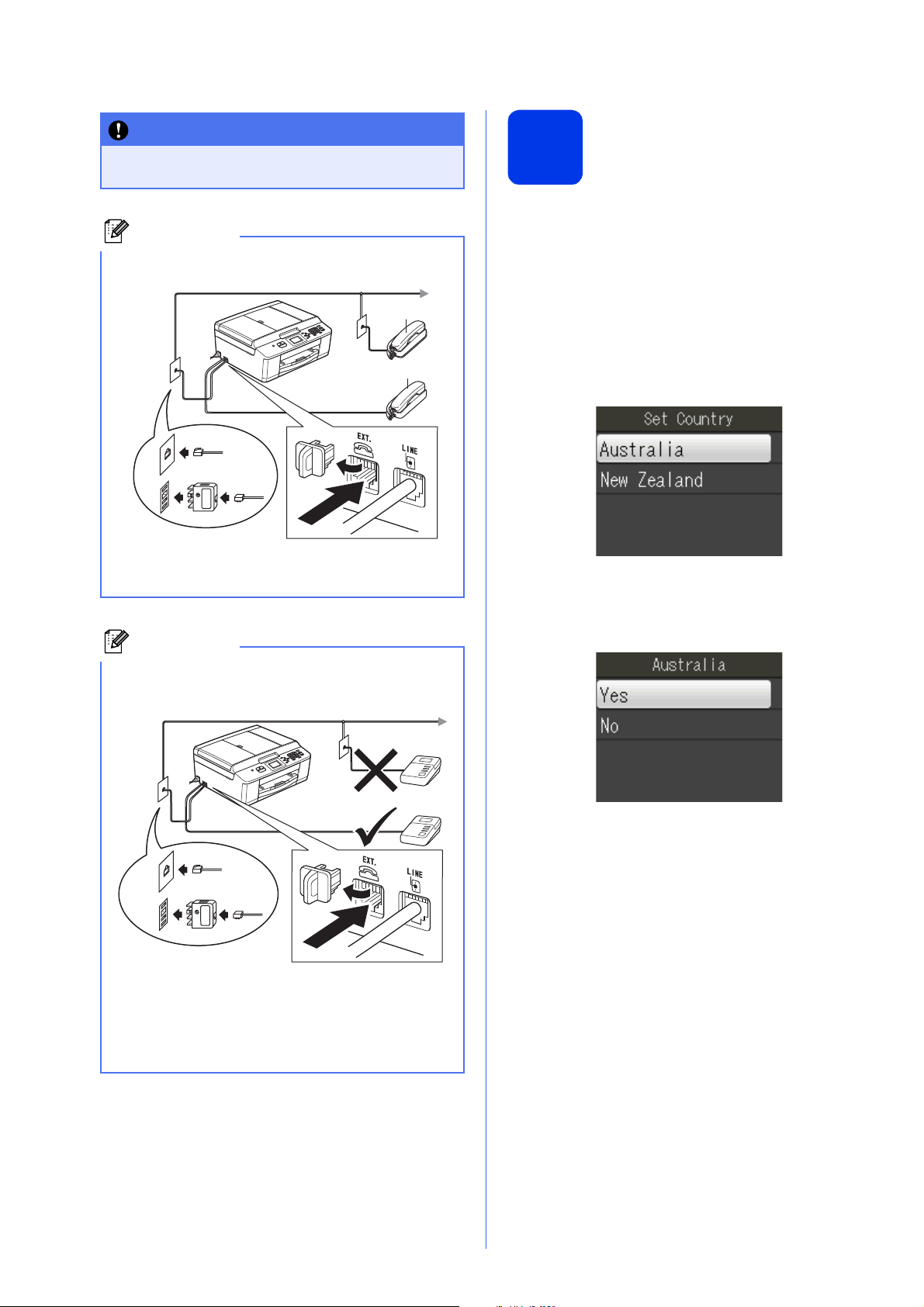 EXT.

LINE

EXT.

LINE

Set Country

Australia

New Zealand

Australia

Yes

No