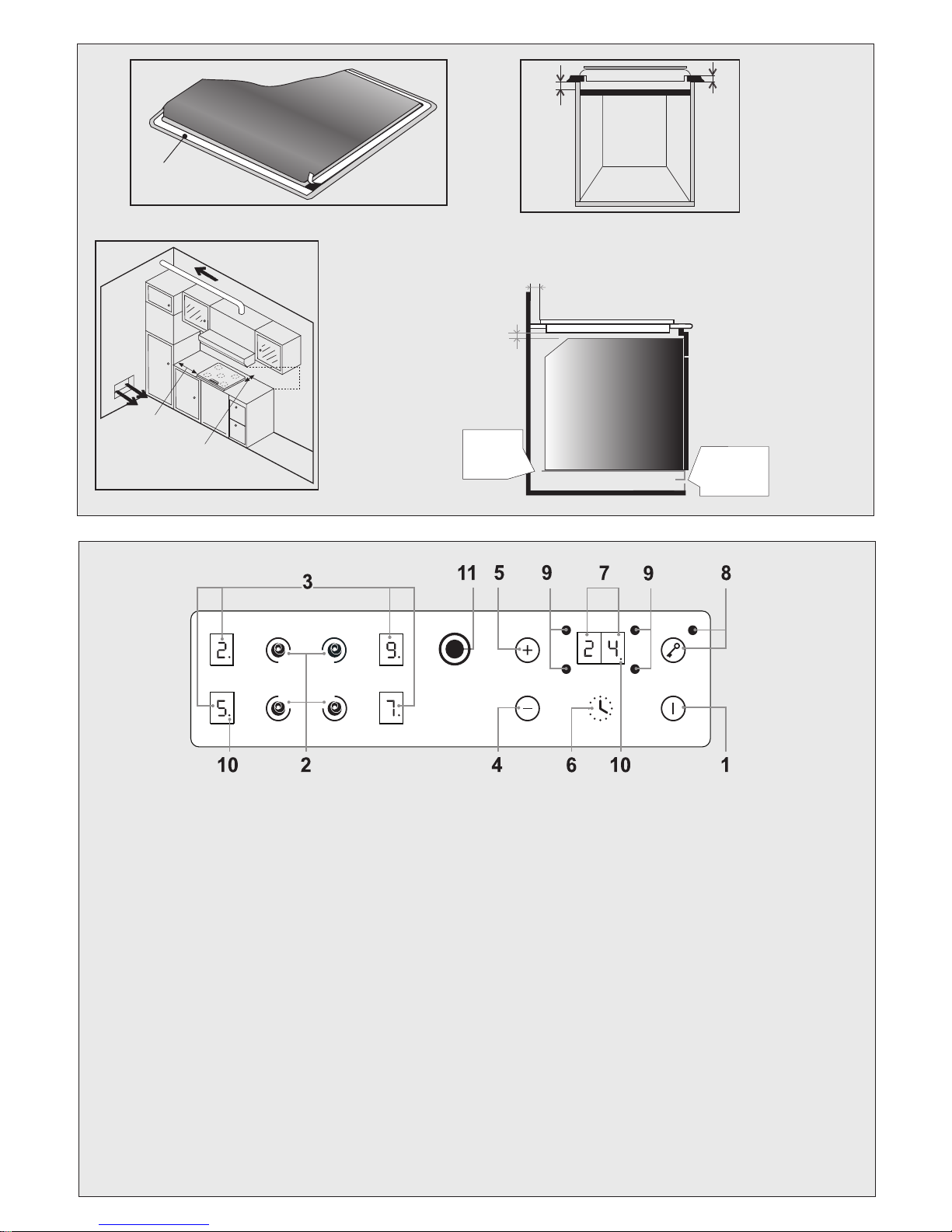 3
11 5 9 7 9 8
2.
9.
2 4
5.
7.
10 2 4 6 10 1