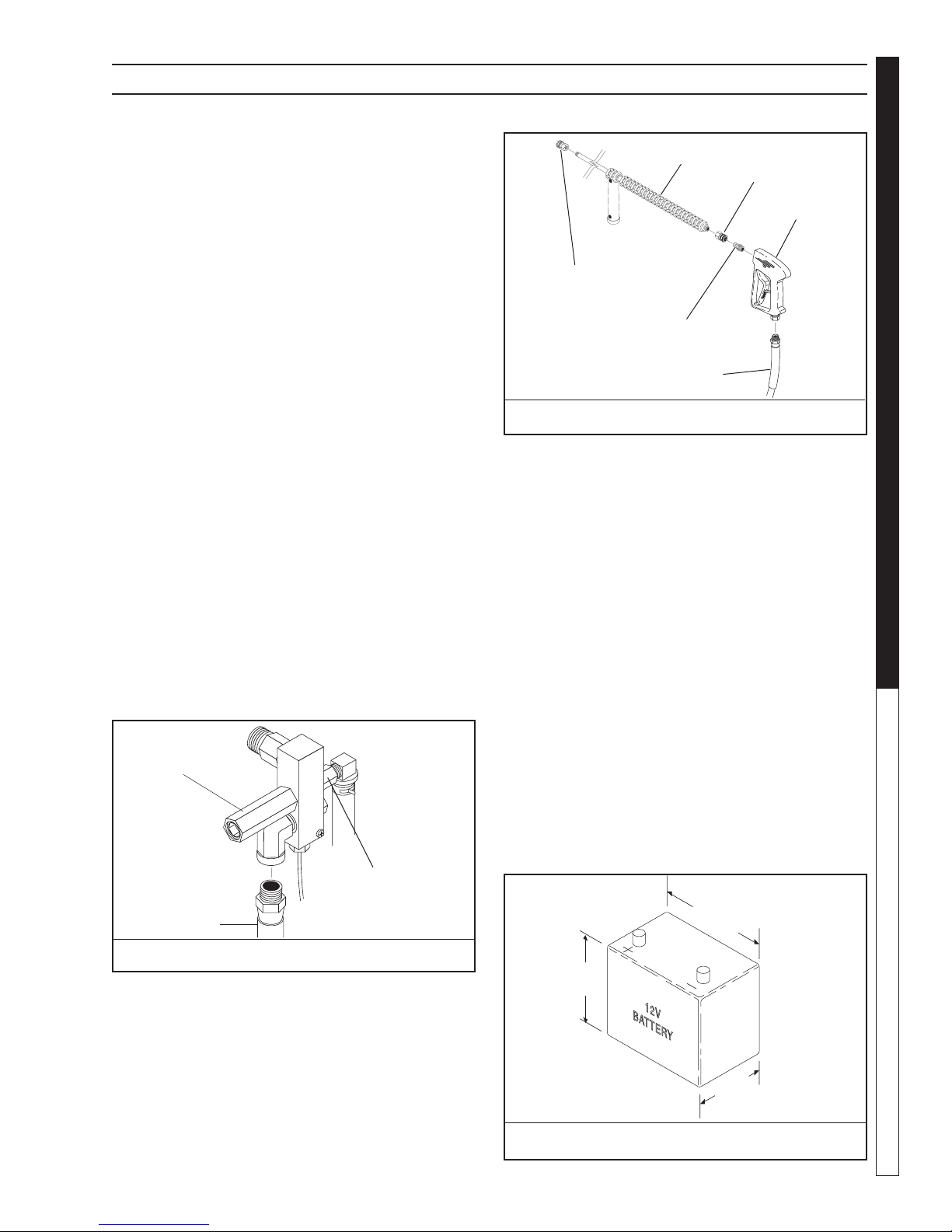 12V
BATTERY