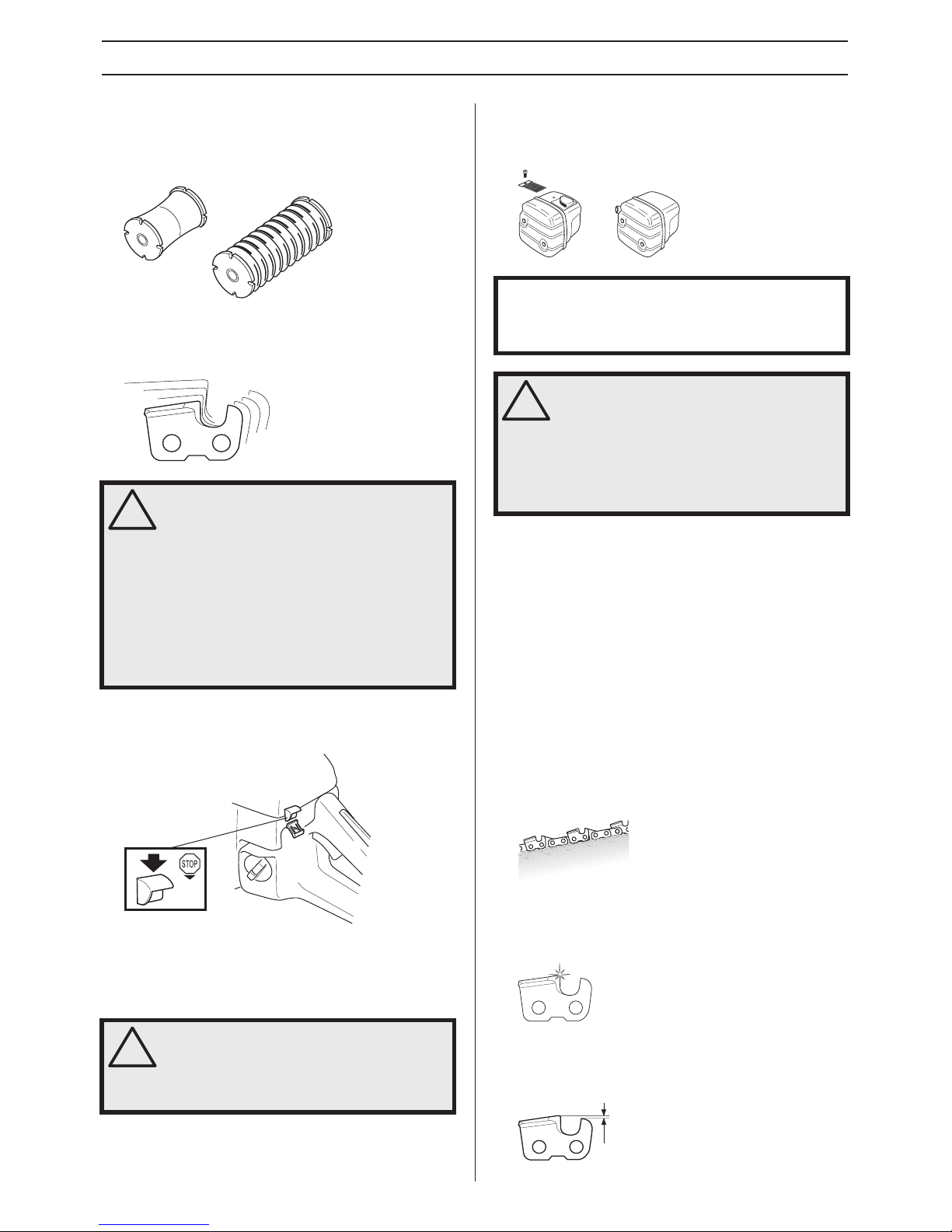 STOP