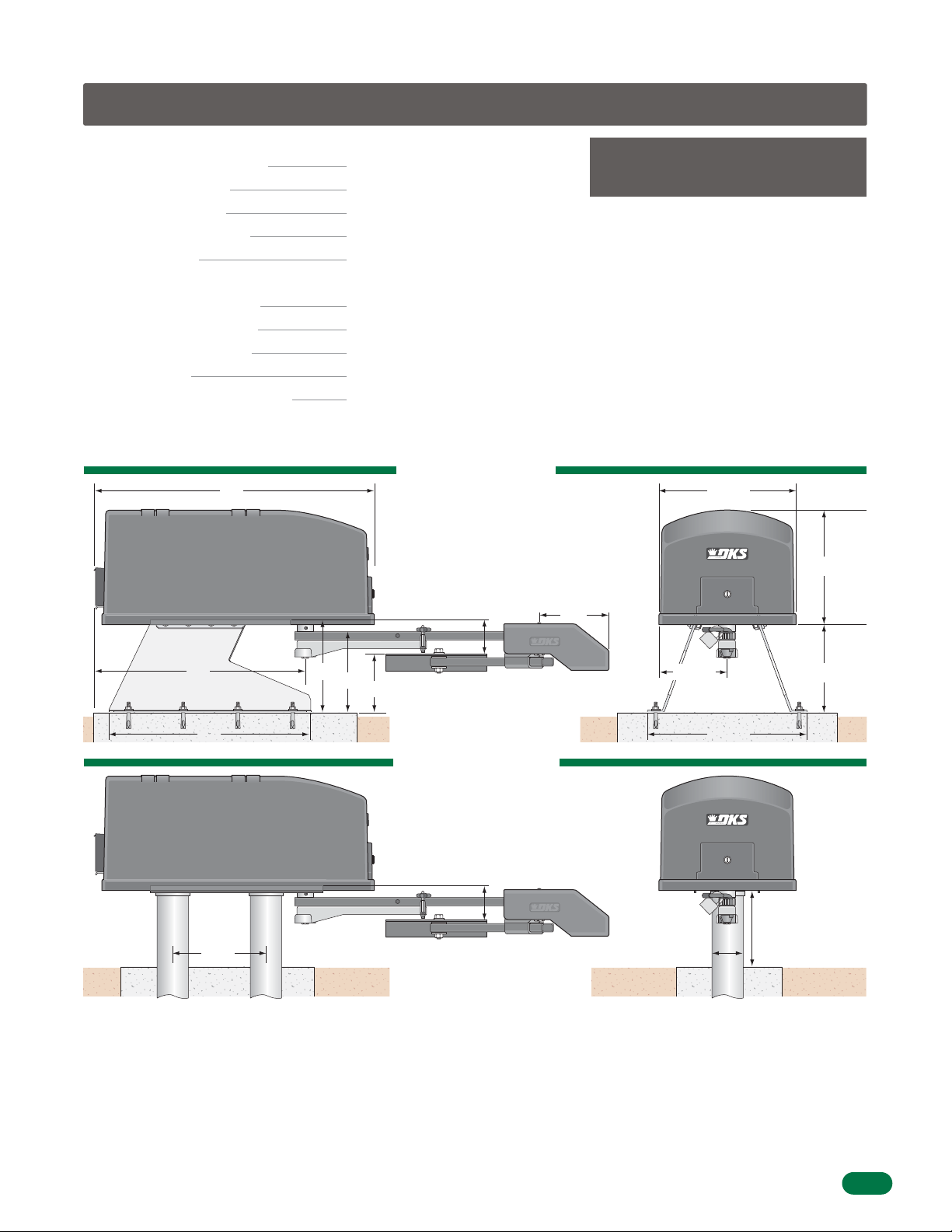 DKS
DKS
DKS
DKS
DKS
DKS