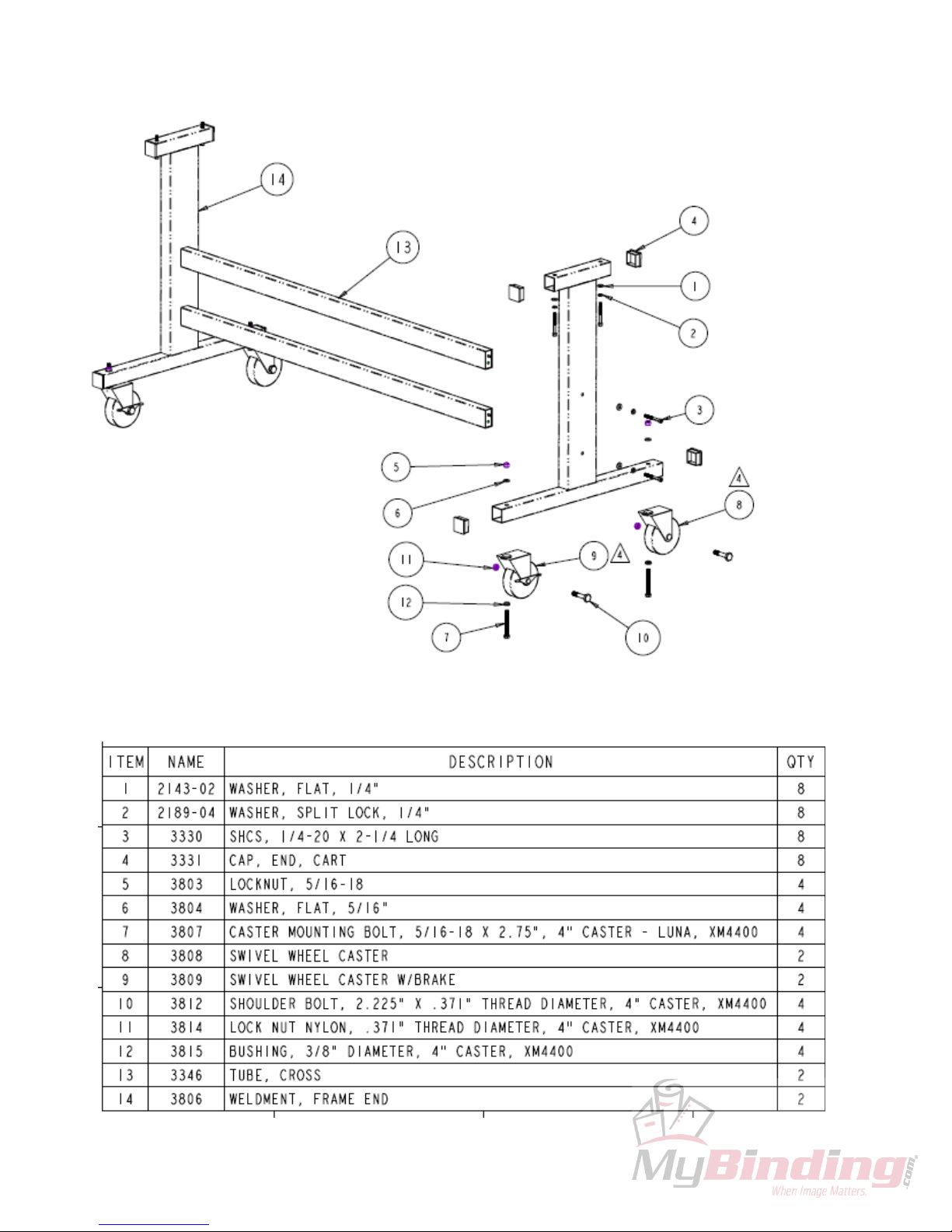 14

13

4

1

2

3

5

6

4

8

11

9

4

12

7

10

| ITEM | NAME | DESCRIPTION | QTY |
|---|---|---|---|
| 1 | 2143-02 | WASHER, FLAT, 1/4" | 8 |
| 2 | 2189-04 | WASHER, SPLIT LOCK, 1/4" | 8 |
| 3 | 3330 | SHCS, 1/4-20 X 2-1/4 LONG | 8 |
| 4 | 3331 | CAP, END, CART | 8 |
| 5 | 3803 | LOCKNUT, 5/16-18 | 4 |
| 6 | 3804 | WASHER, FLAT, 5/16" | 4 |
| 7 | 3807 | CASTER MOUNTING BOLT, 5/16-18 X 2.75", 4" CASTER - LUNA, XM4400 | 4 |
| 8 | 3808 | SWIVEL WHEEL CASTER | 2 |
| 9 | 3809 | SWIVEL WHEEL CASTER W/BRAKE | 2 |
| 10 | 3812 | SHOULDER BOLT, 2.225" X .371" THREAD DIAMETER, 4" CASTER, XM4400 | 4 |
| 11 | 3814 | LOCK NUT NYLON, .371" THREAD DIAMETER, 4" CASTER, XM4400 | 4 |
| 12 | 3815 | BUSHING, 3/8" DIAMETER, 4" CASTER, XM4400 | 4 |
| 13 | 3346 | TUBE, CROSS | 2 |
| 14 | 3806 | WELDMENT, FRAME END | 2 |

MyBinding.com
When Image Matters.