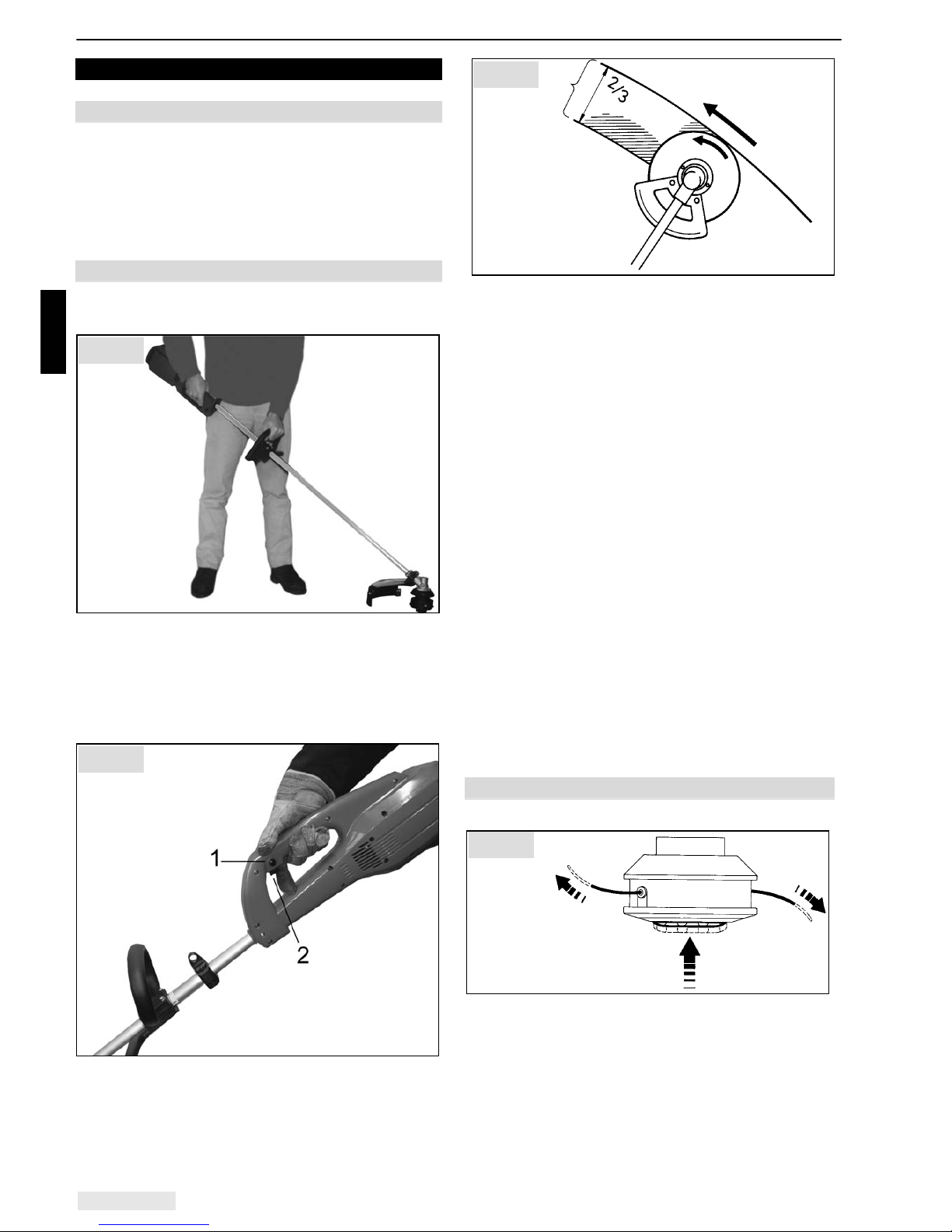 2/3

1

2