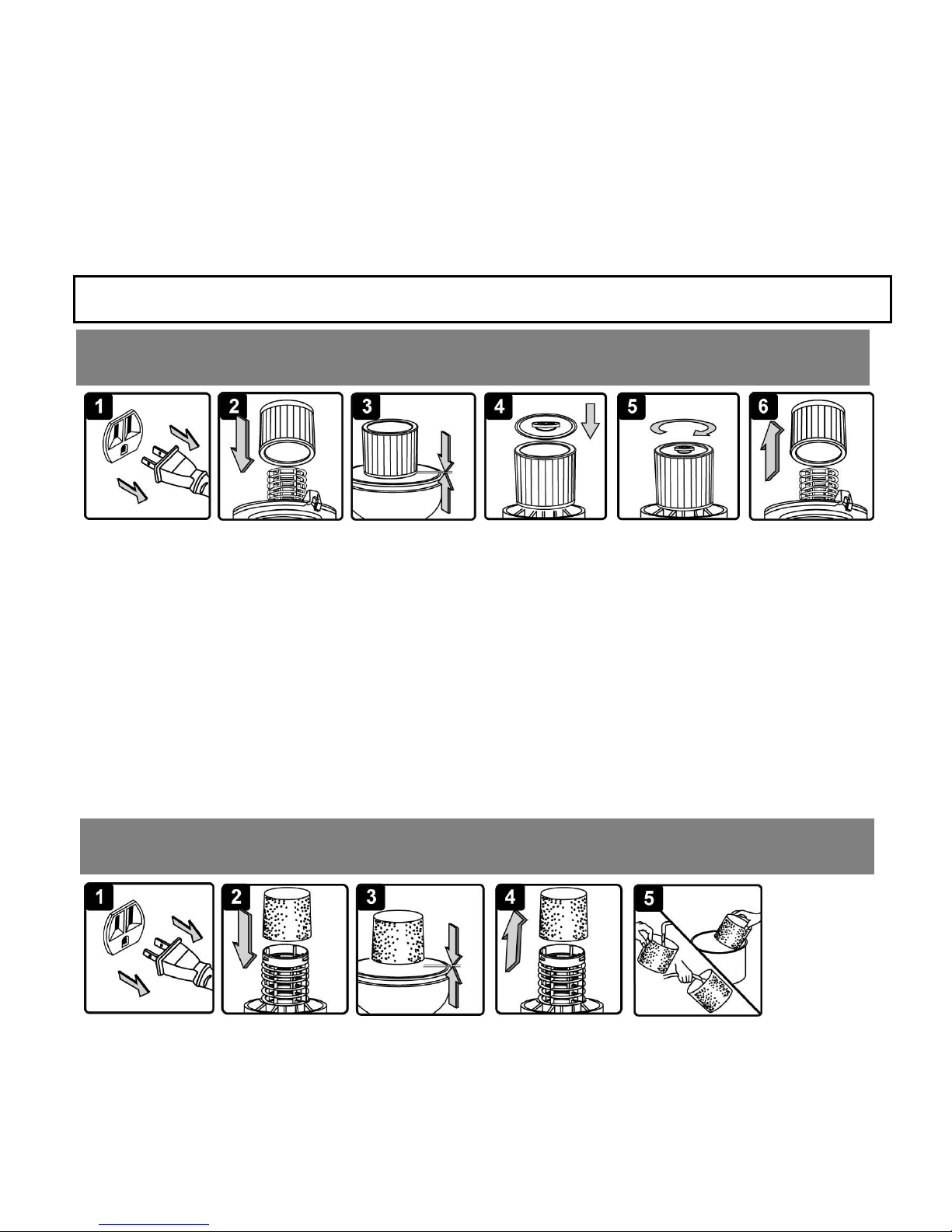 1

2

3

4

5

6

1

2

3

4

5