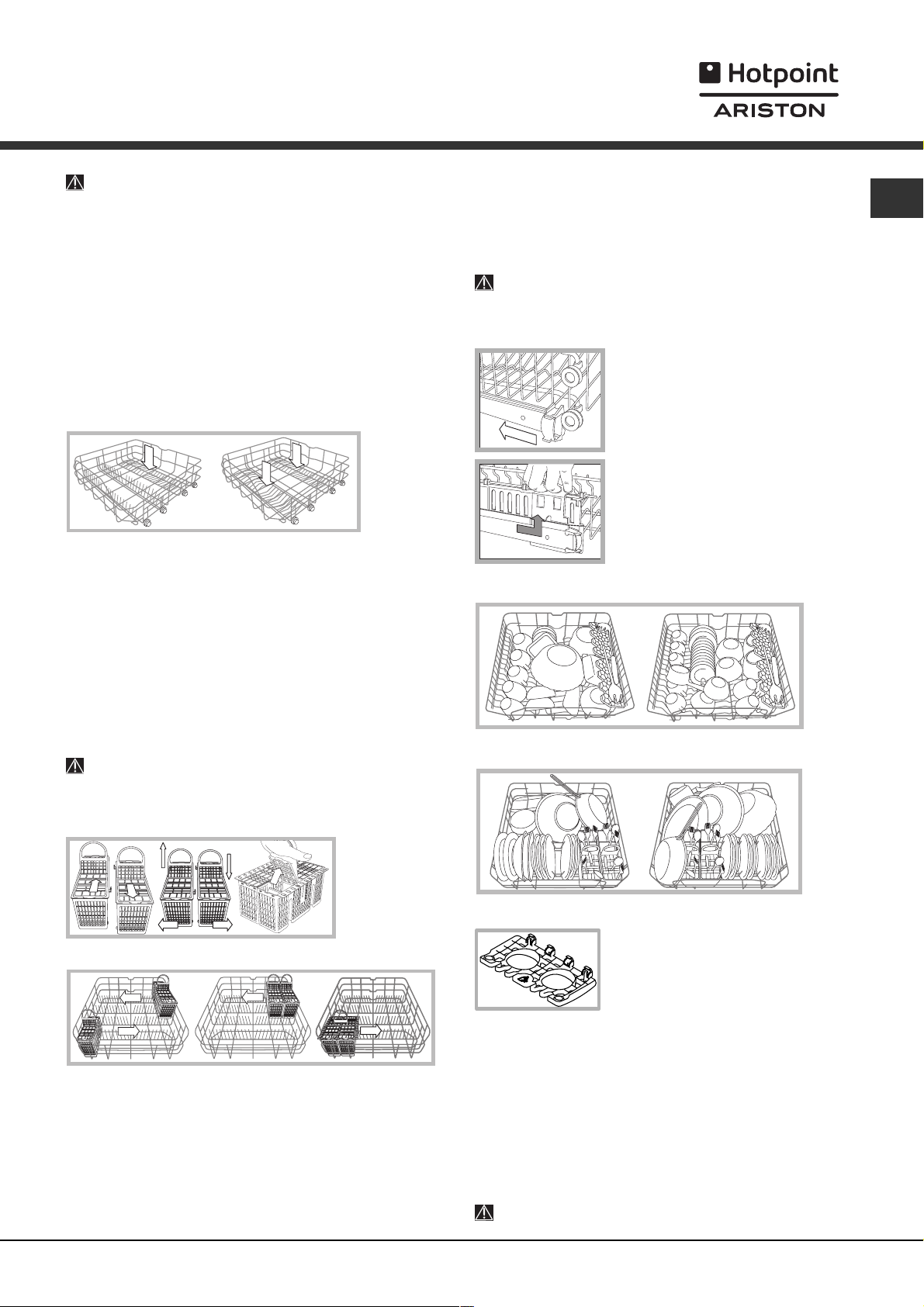 Hotpoint
ARISTON