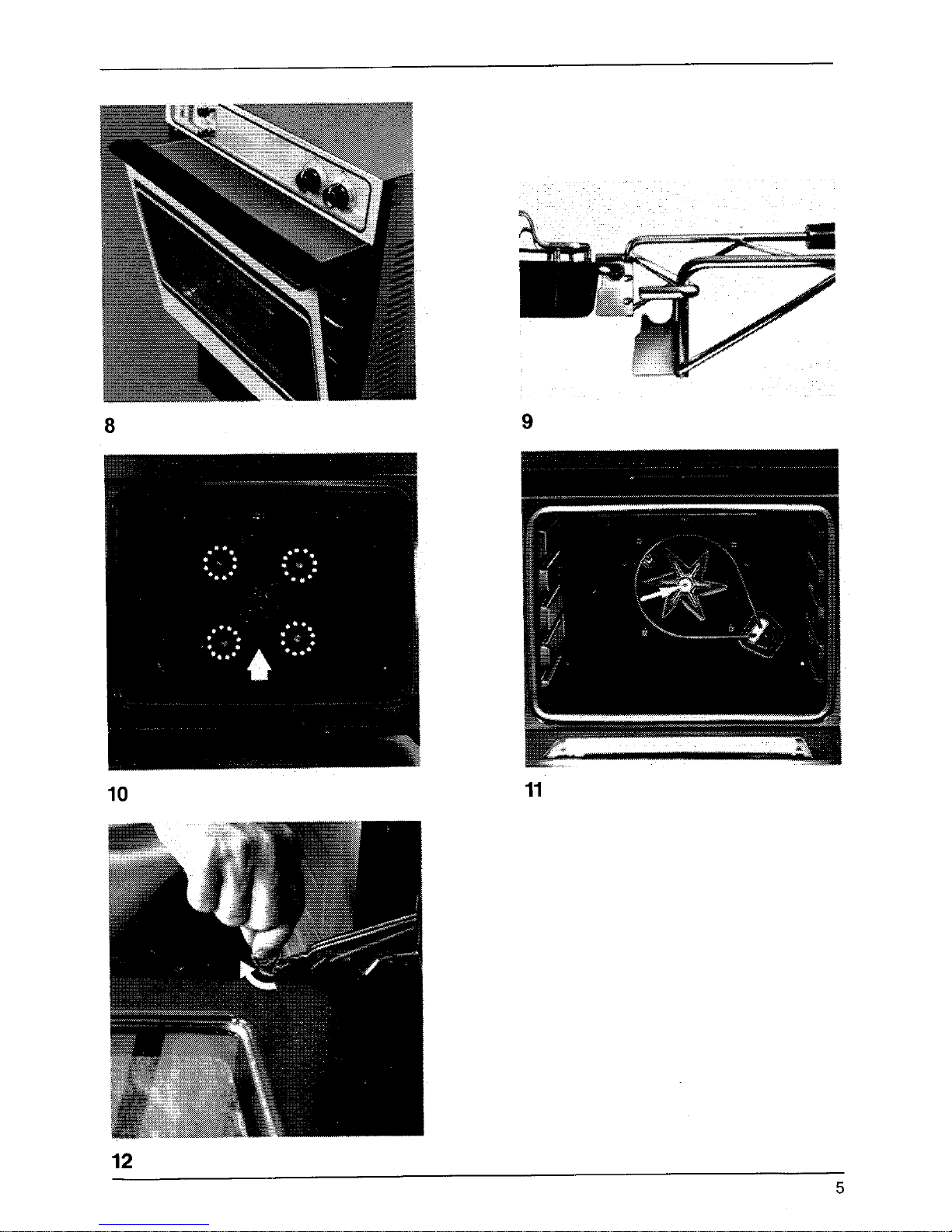 8

9

10

11

12

5