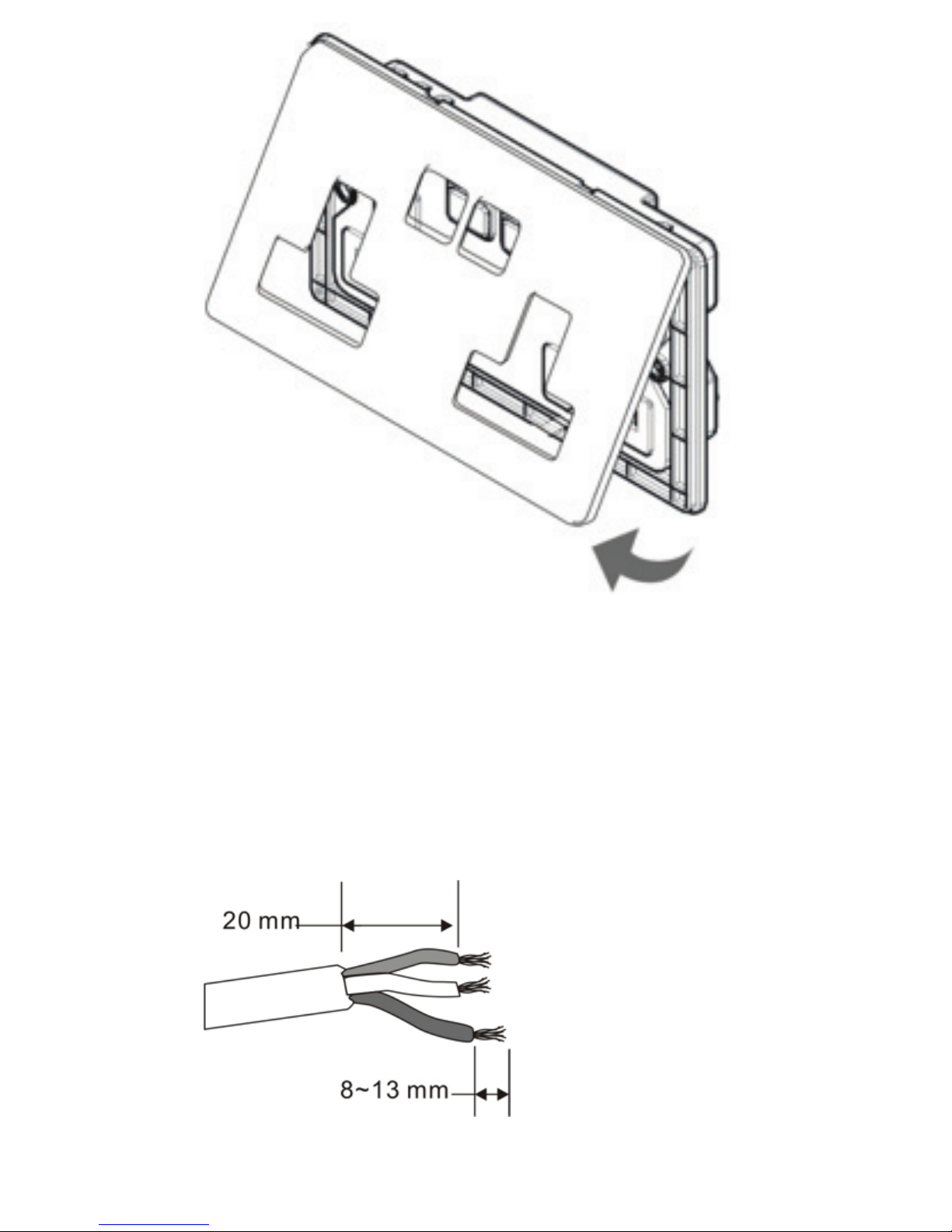 20 mm

8~13 mm