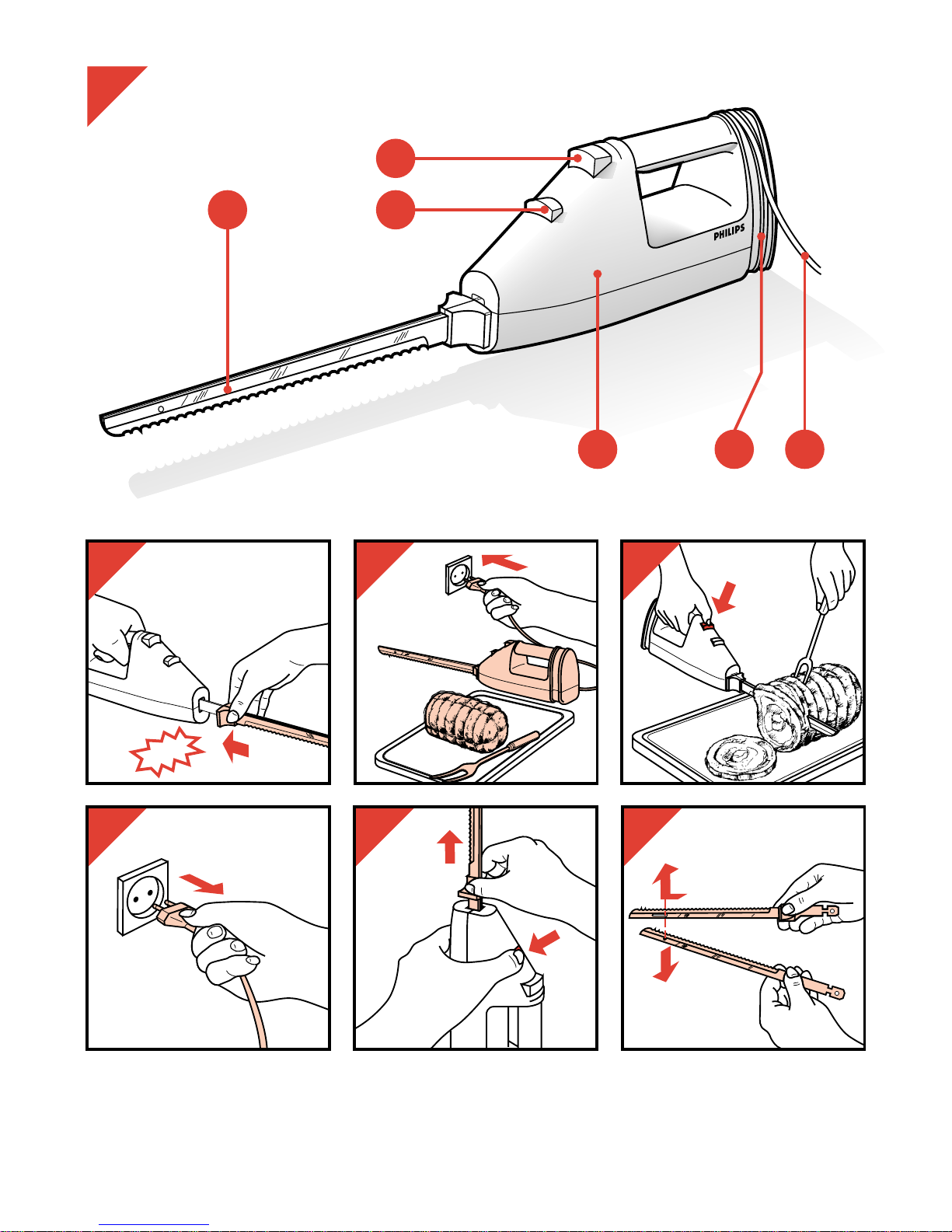 PHILIPS