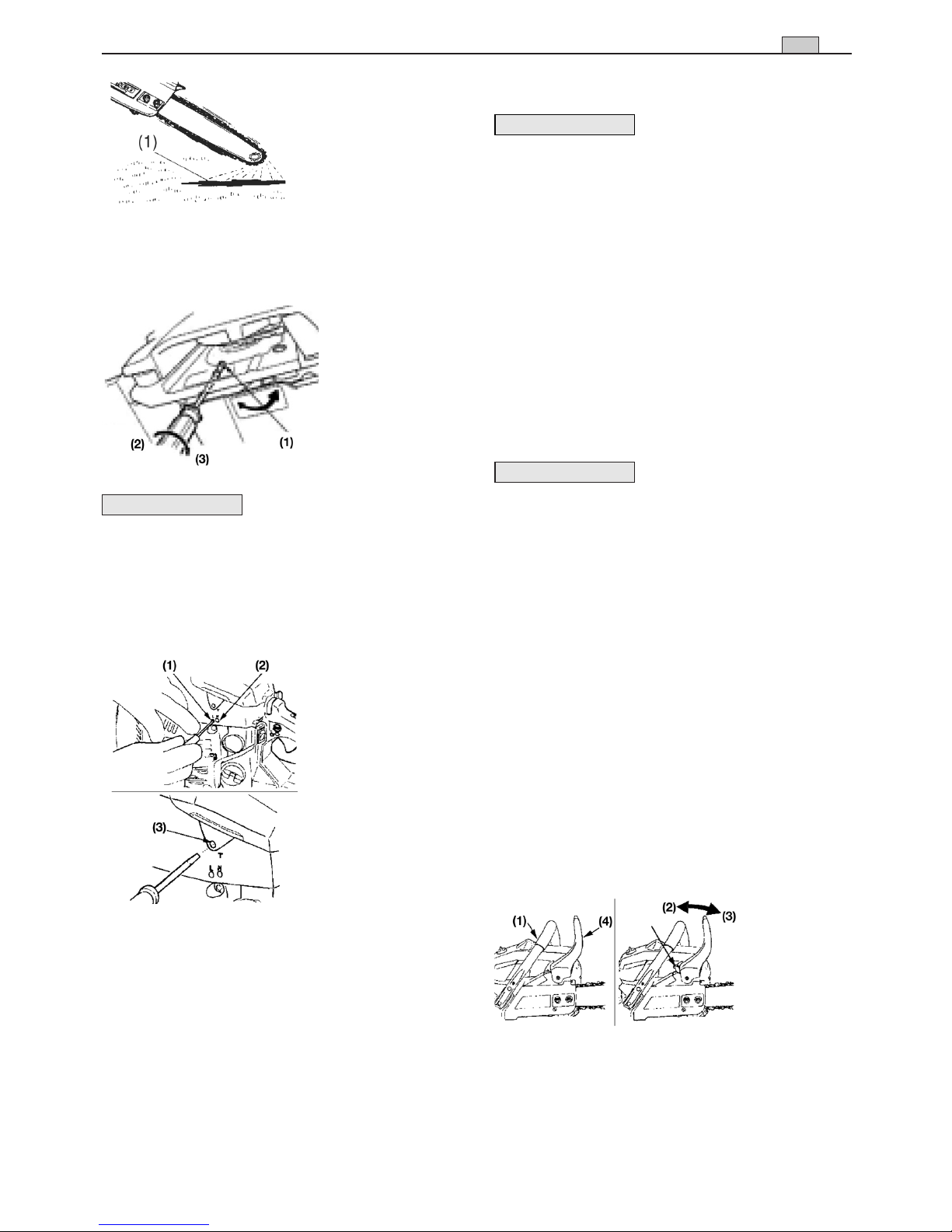 (1)

(2)
(3)
(1)

(1)
(2)
(3)
T
L H

(1)
(4)
(2)
(3)