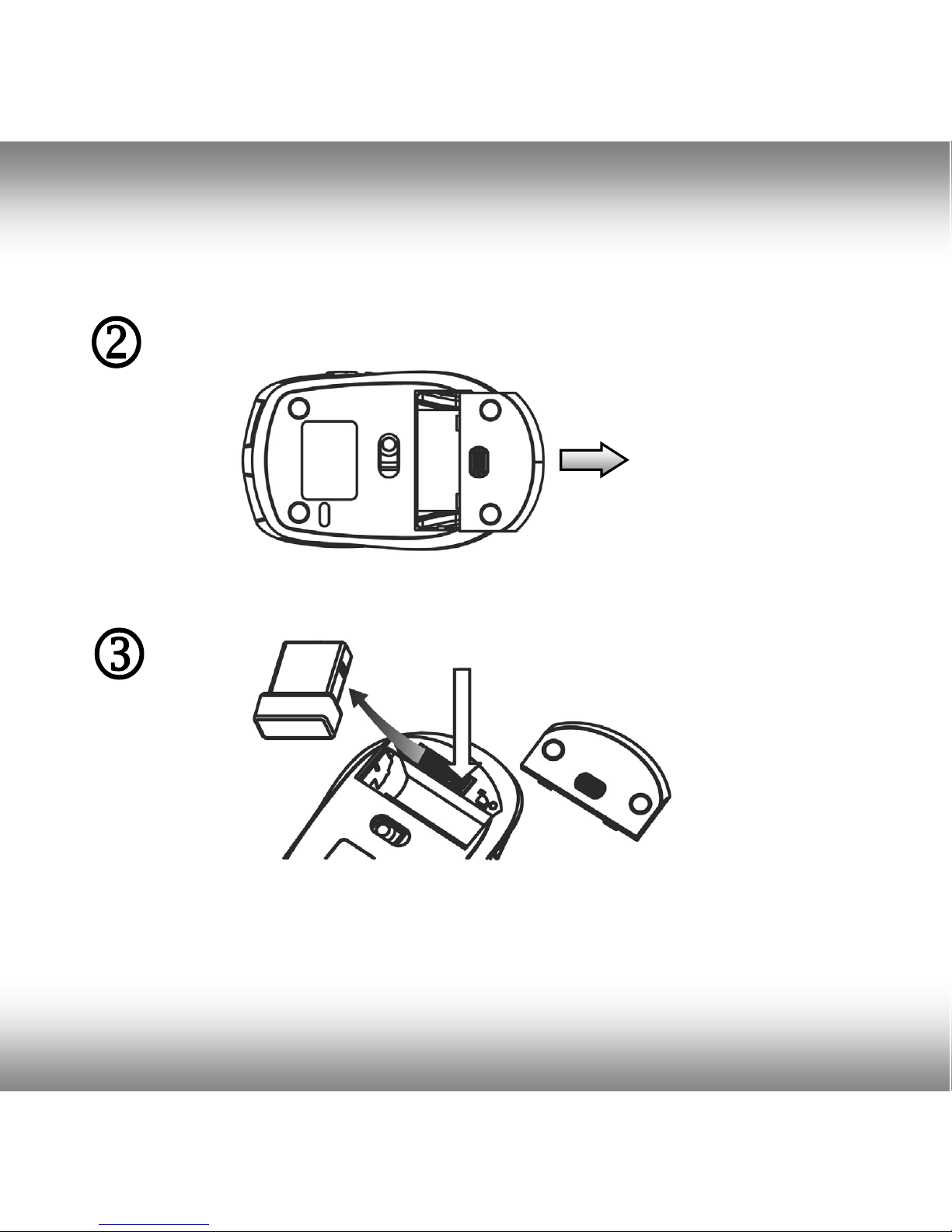 ②

③