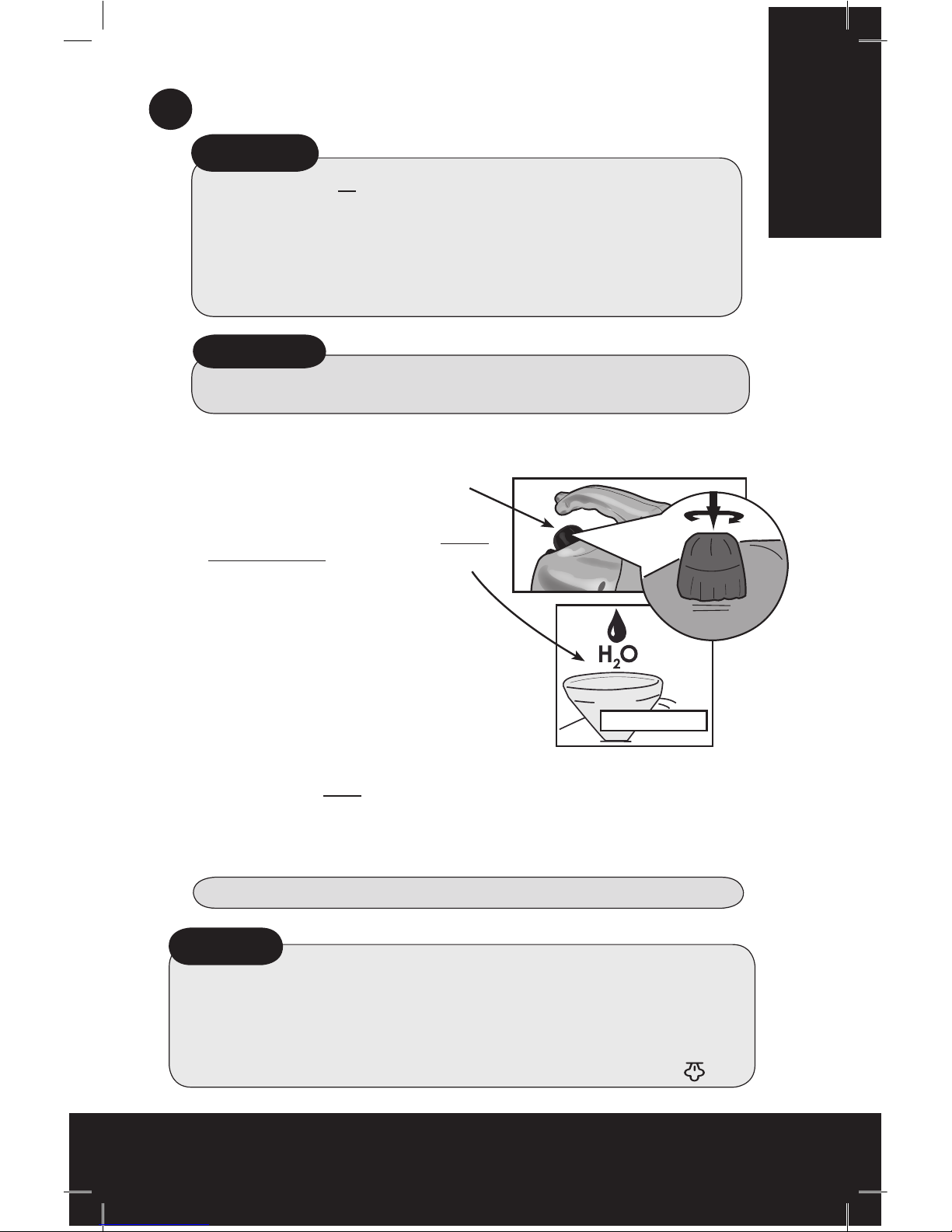 $H_2O$