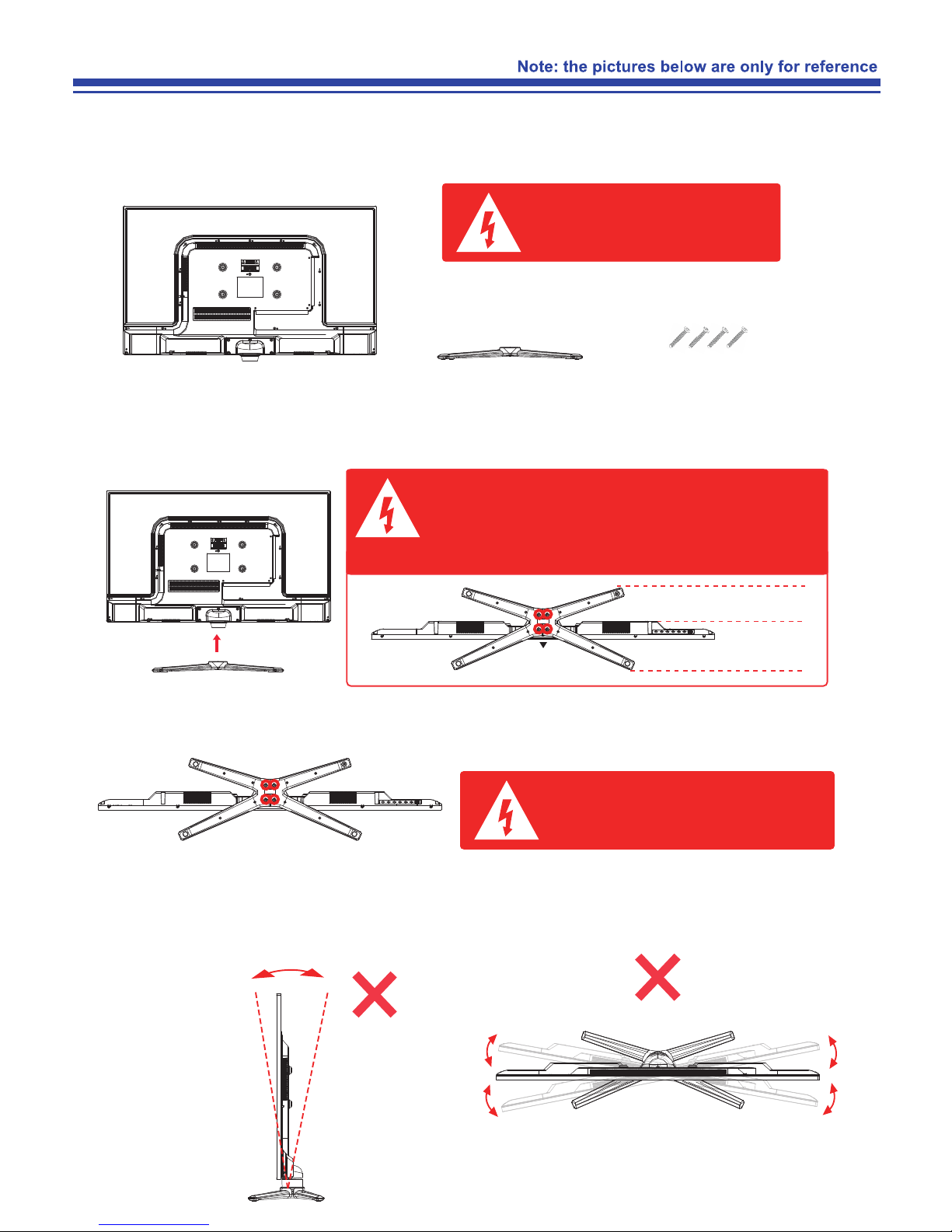 Note: the pictures below are only for reference