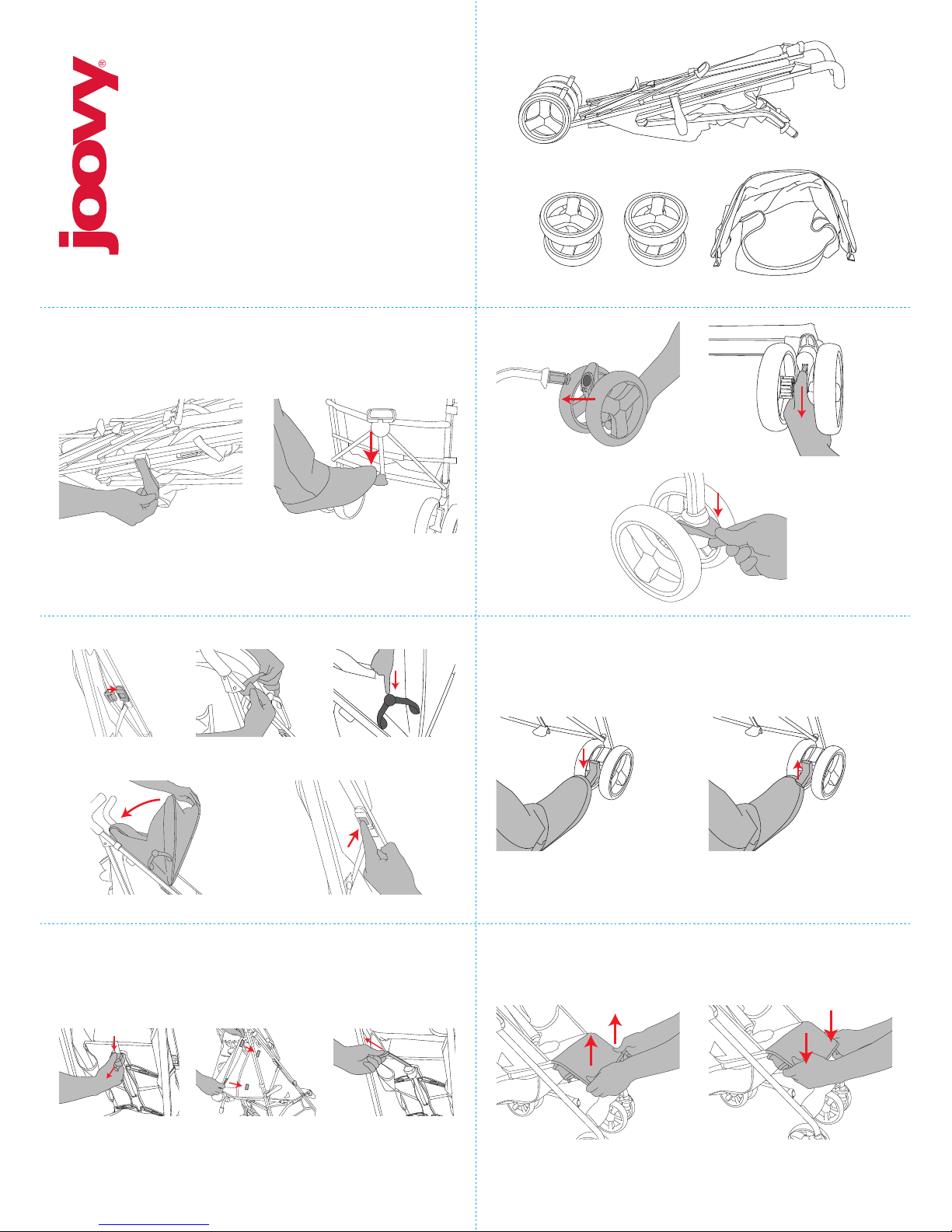 joovy®