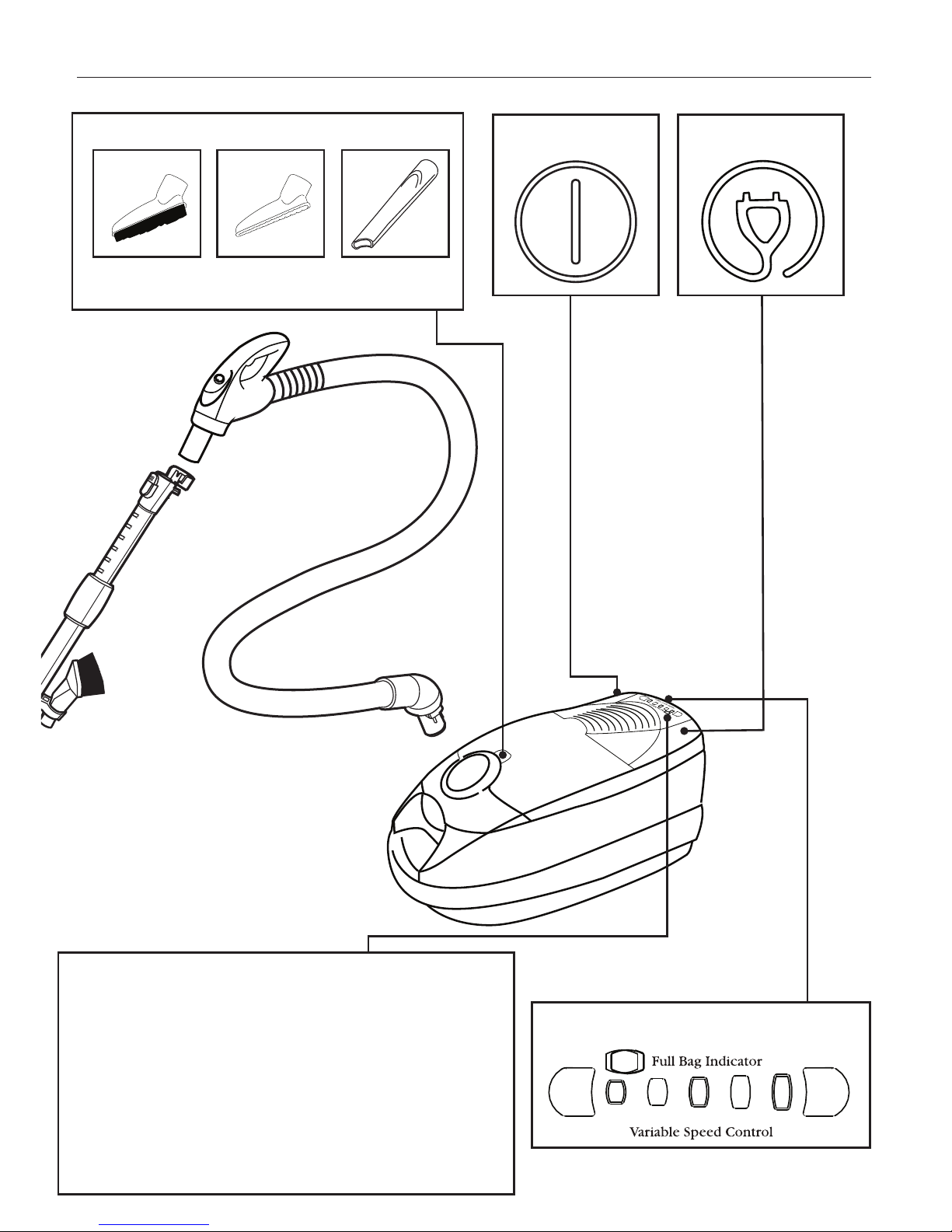 Full Bag Indicator

Variable Speed Control