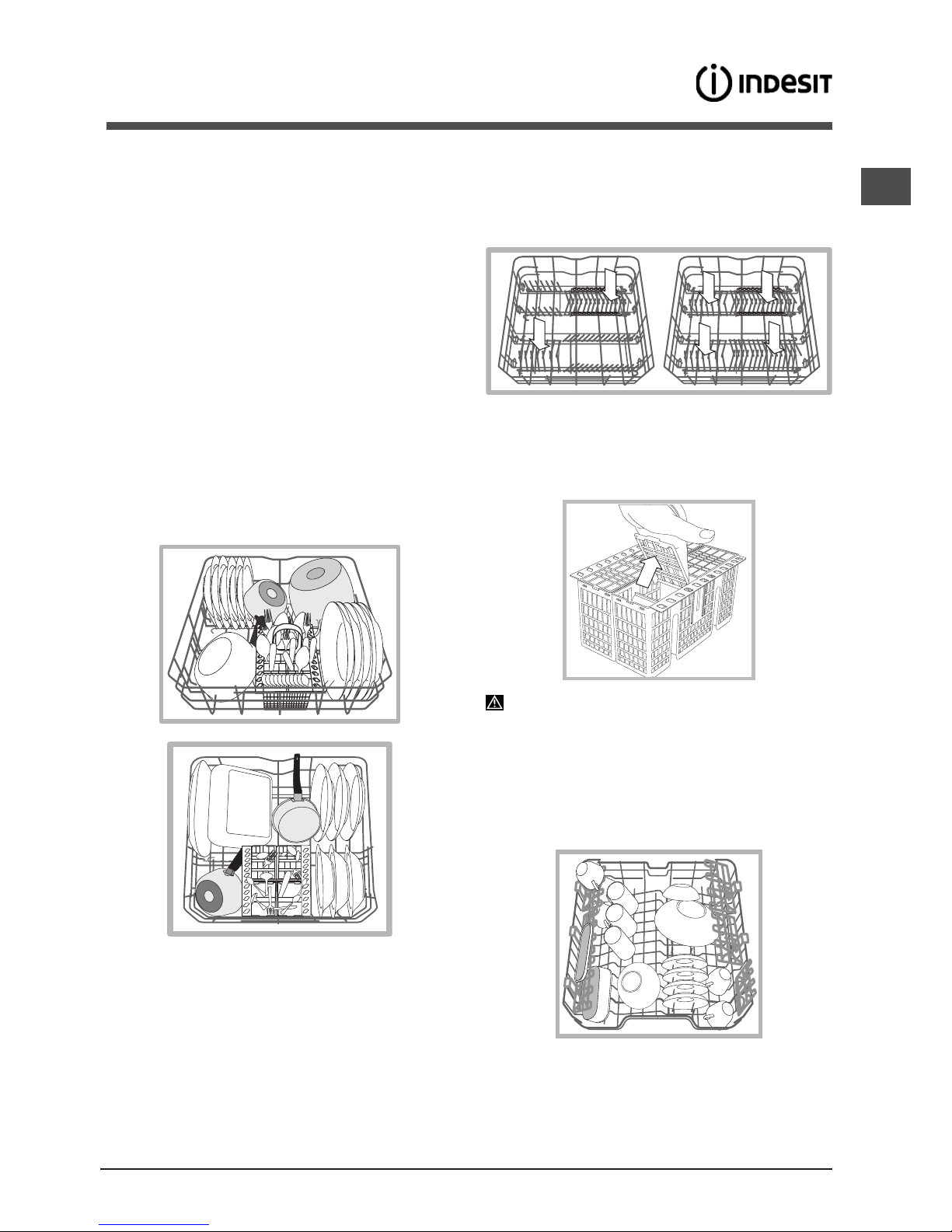 INDESIT