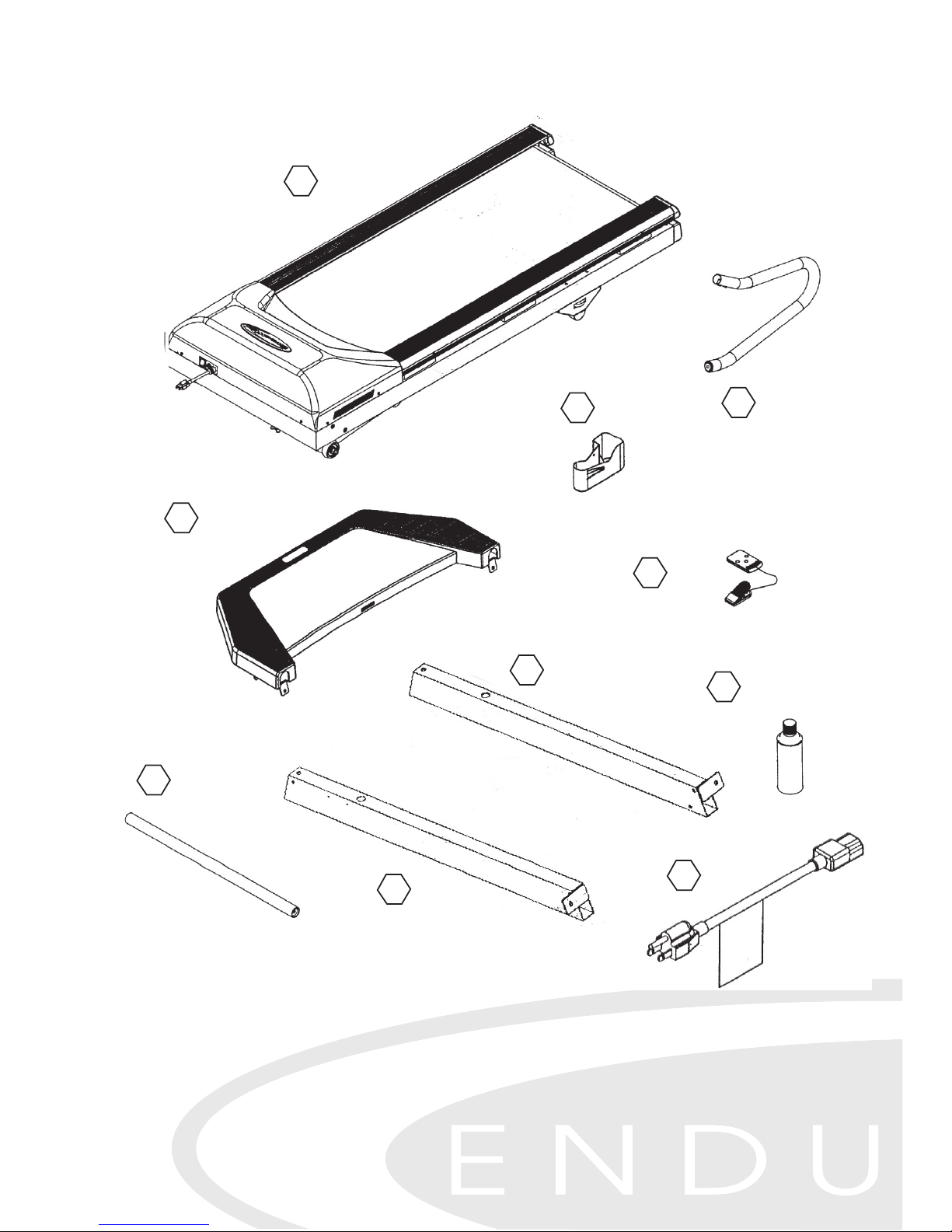 ENDU