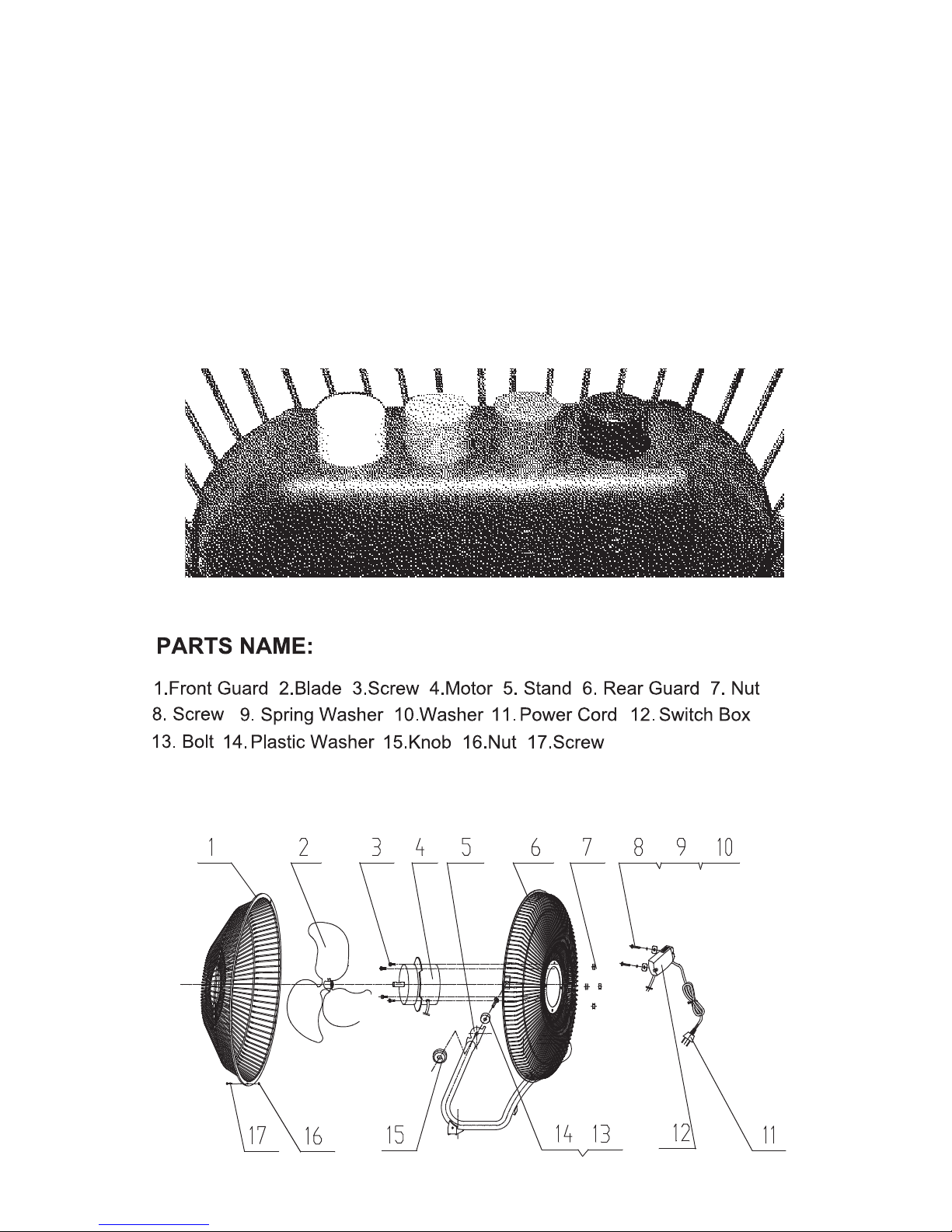 PARTS NAME:

1.Front Guard 2.Blade 3.Screw 4.Motor 5. Stand 6. Rear Guard 7. Nut 8. Screw 9. Spring Washer 10.Washer 11. Power Cord 12. Switch Box 13. Bolt 14. Plastic Washer 15.Knob 16.Nut 17.Screw

1 2 3 4 5 6 7 8 9 10

17 16 15 14 13 12 11