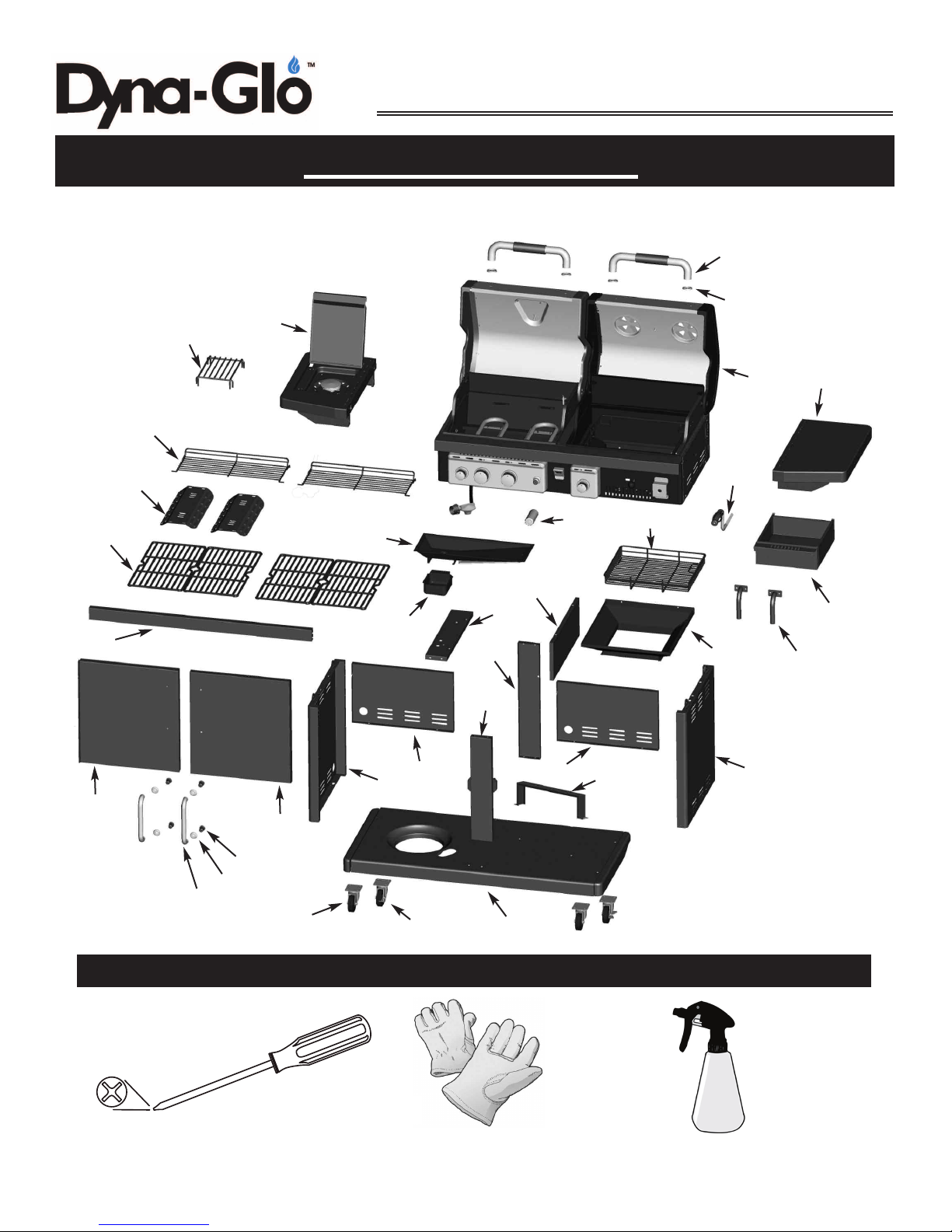 Dyna-Glo™