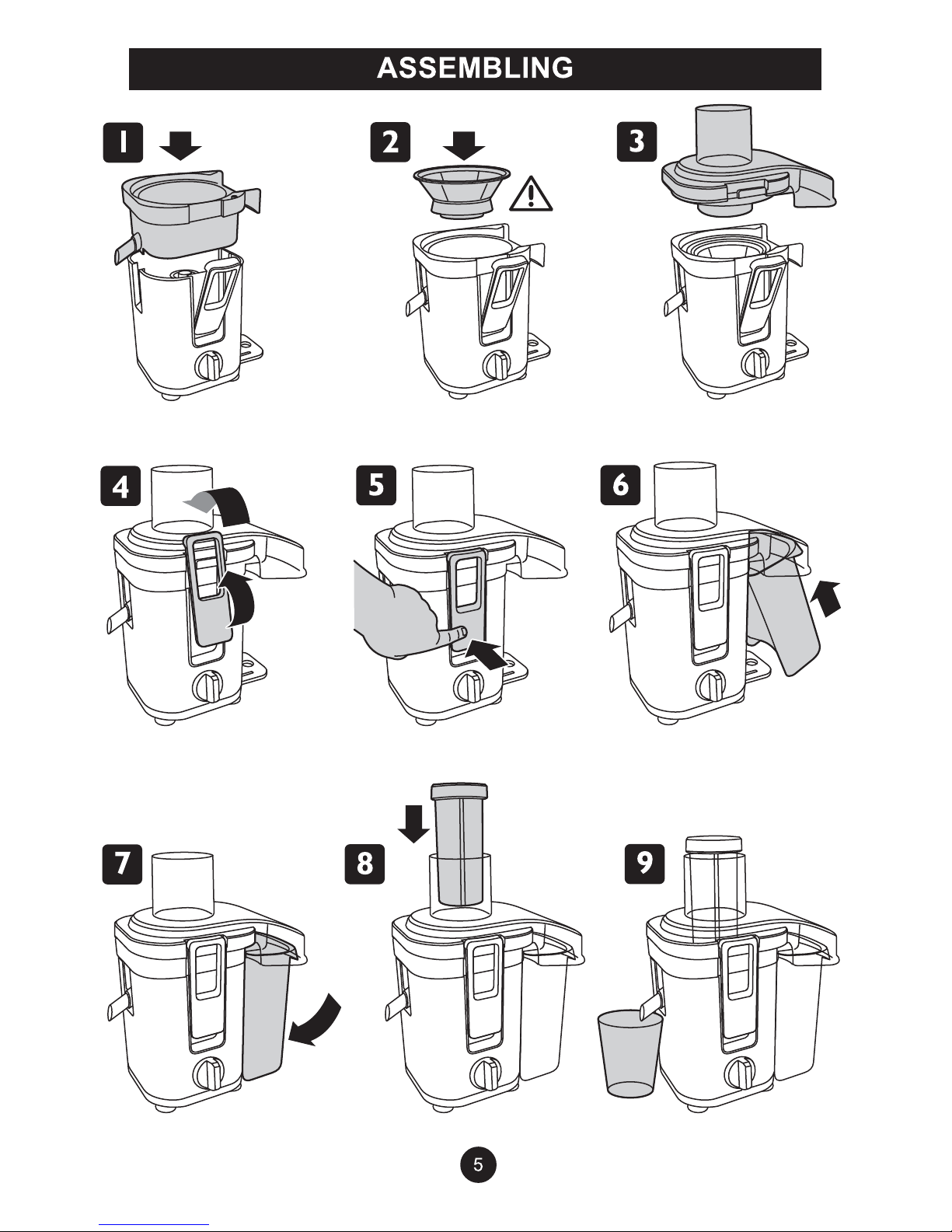 ASSEMBLING

1

2

3

4

5

6

7

8

9

5