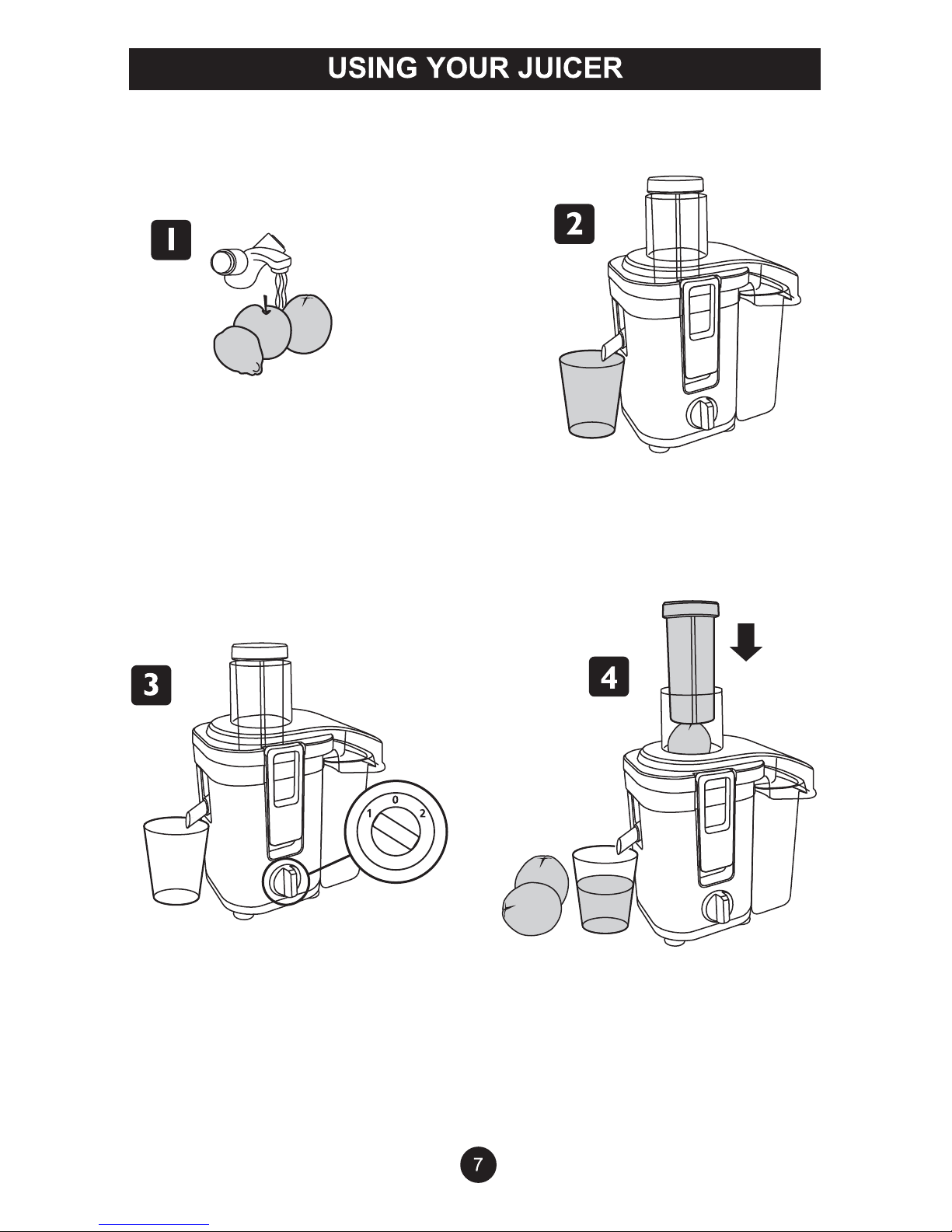 USING YOUR JUICER

1

2

3

1 0 2

4

7