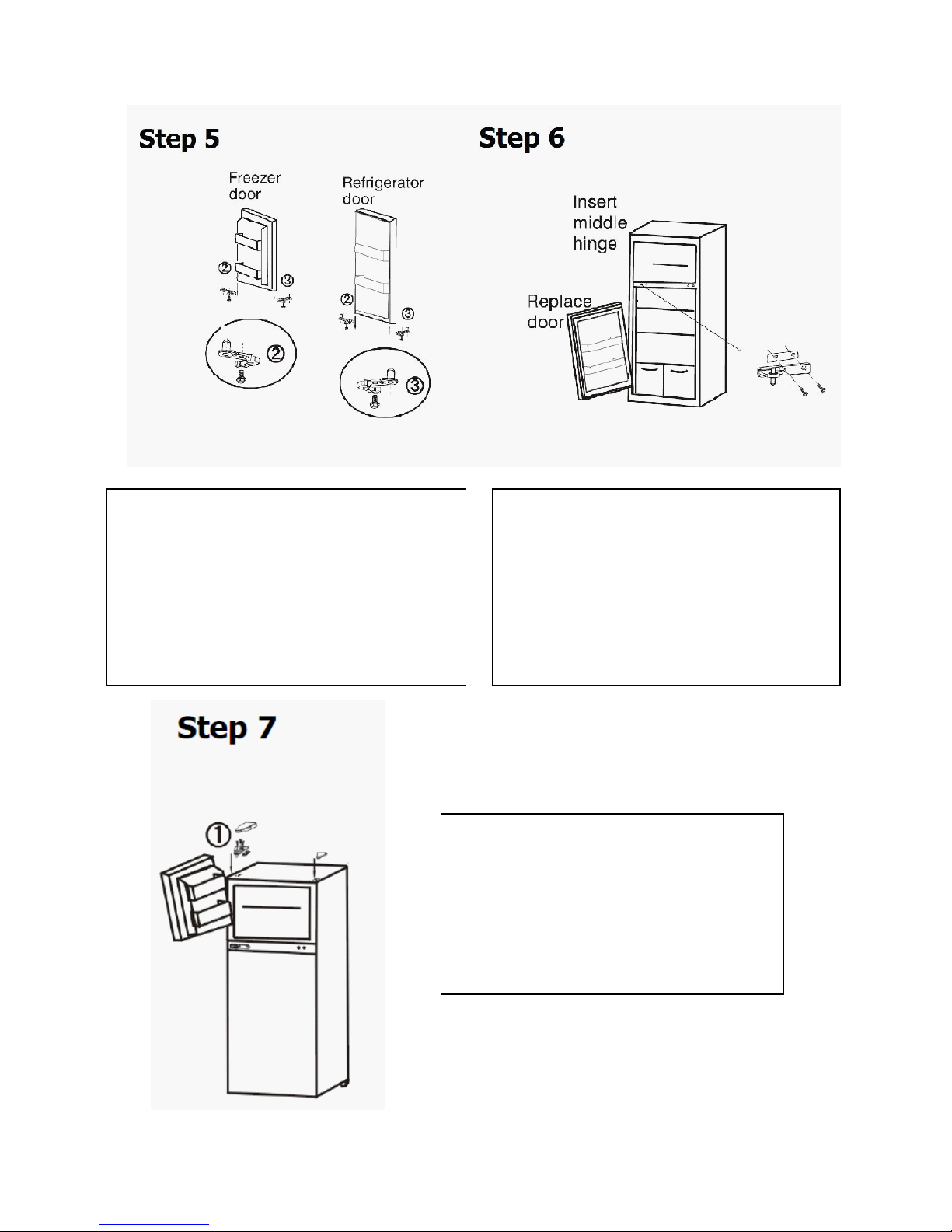 Step 5

Freezer door

Refrigerator door

②

③

②

③

②

③

Step 6

Insert middle hinge

Replace door

Step 7

①