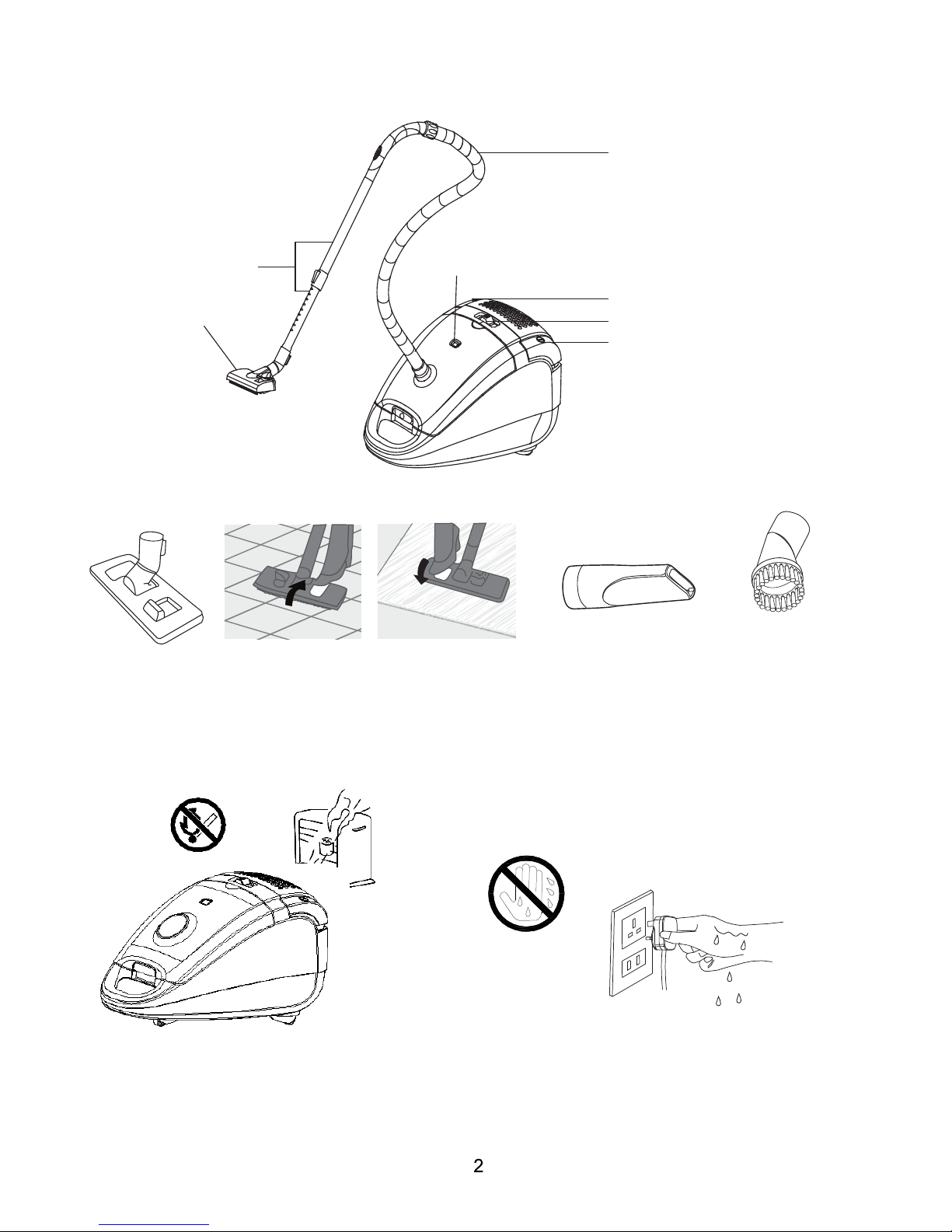 2