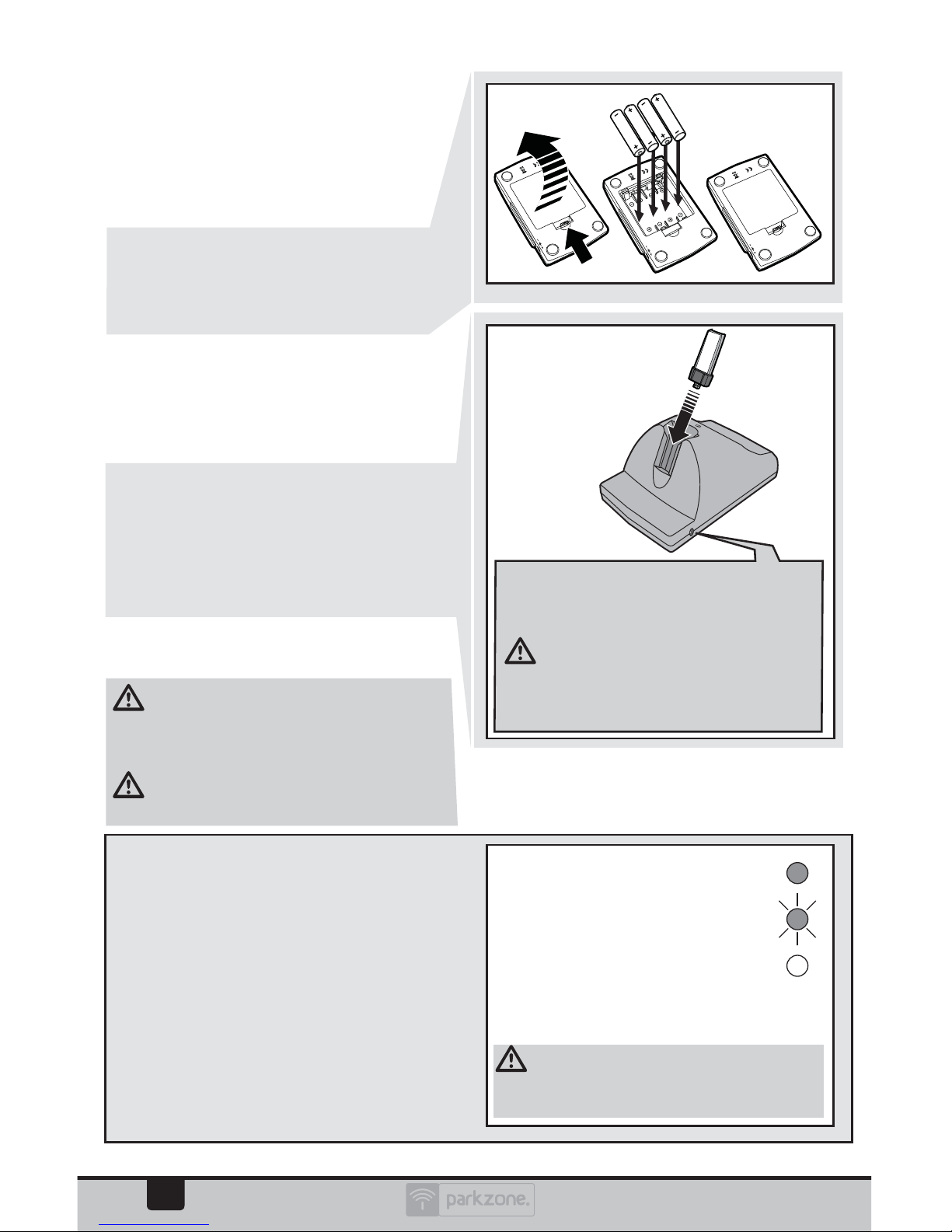 parkzone.