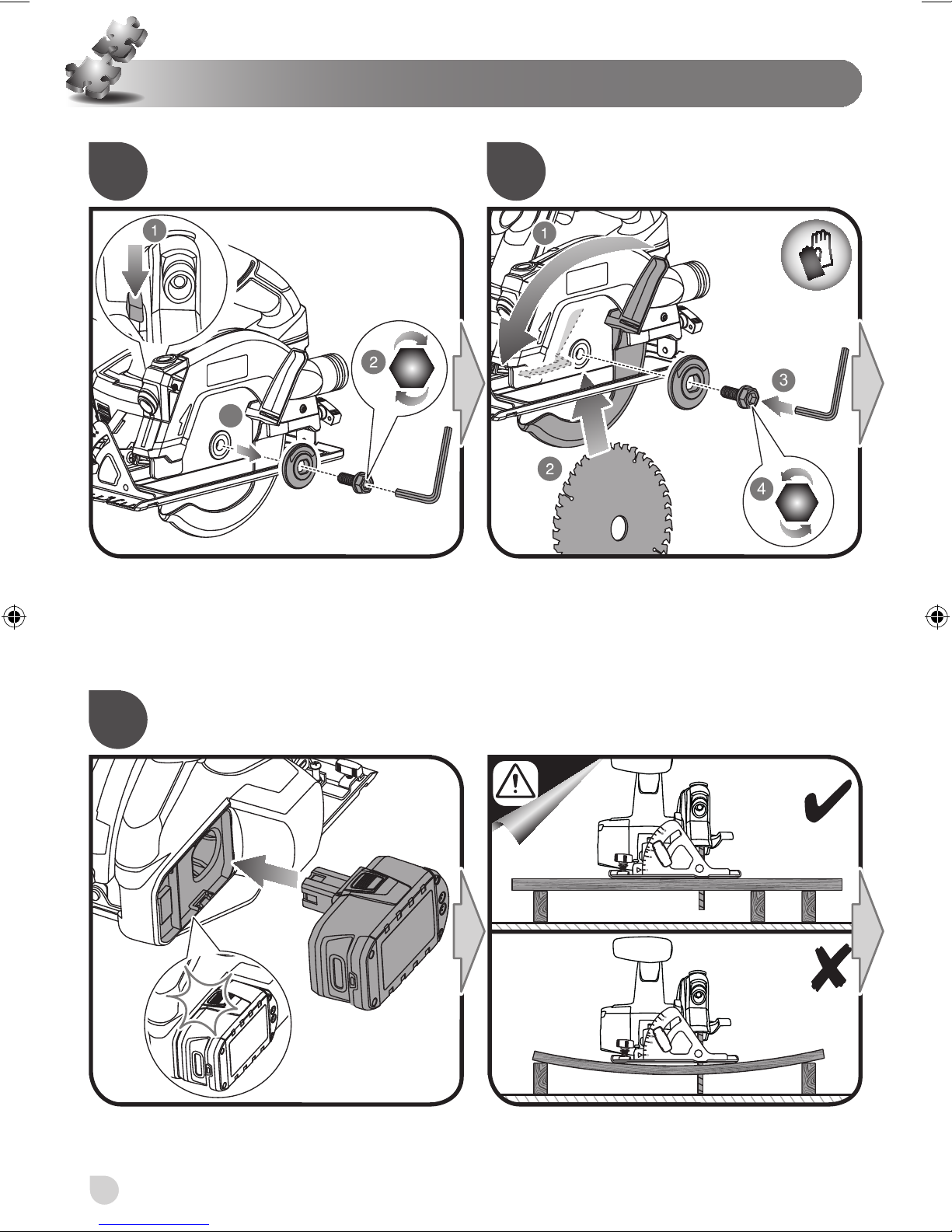 1

2

1

2

3

4