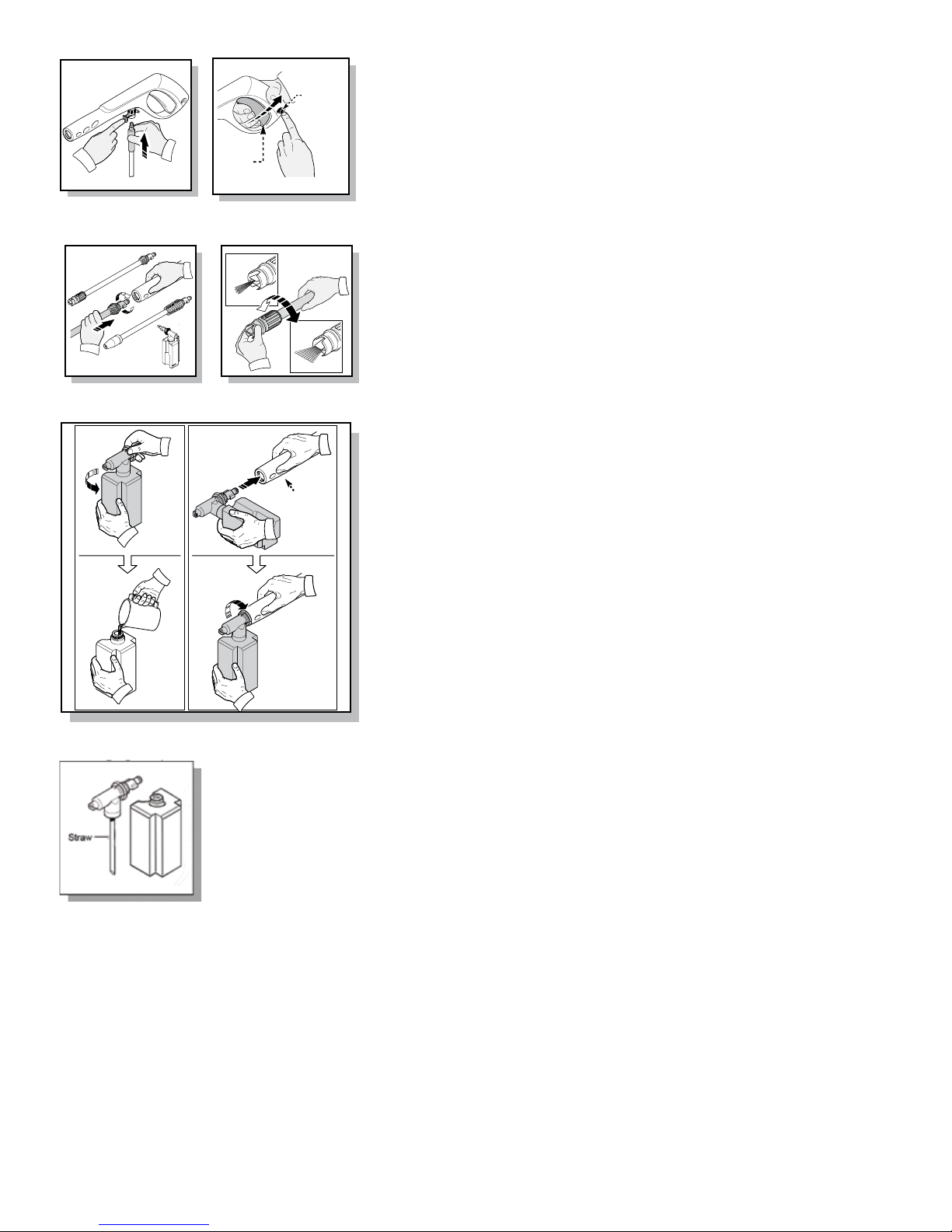 Straw