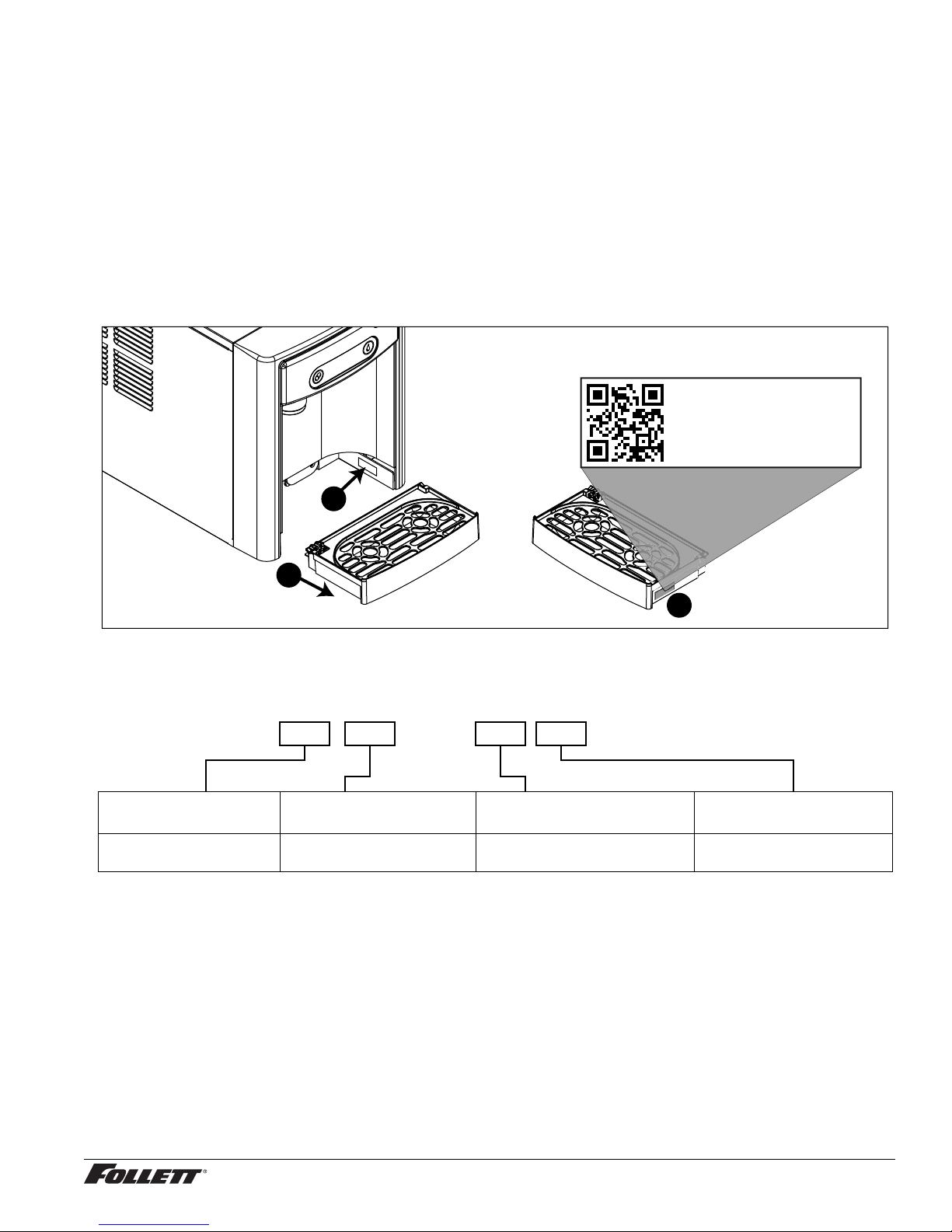 FOLLETT®