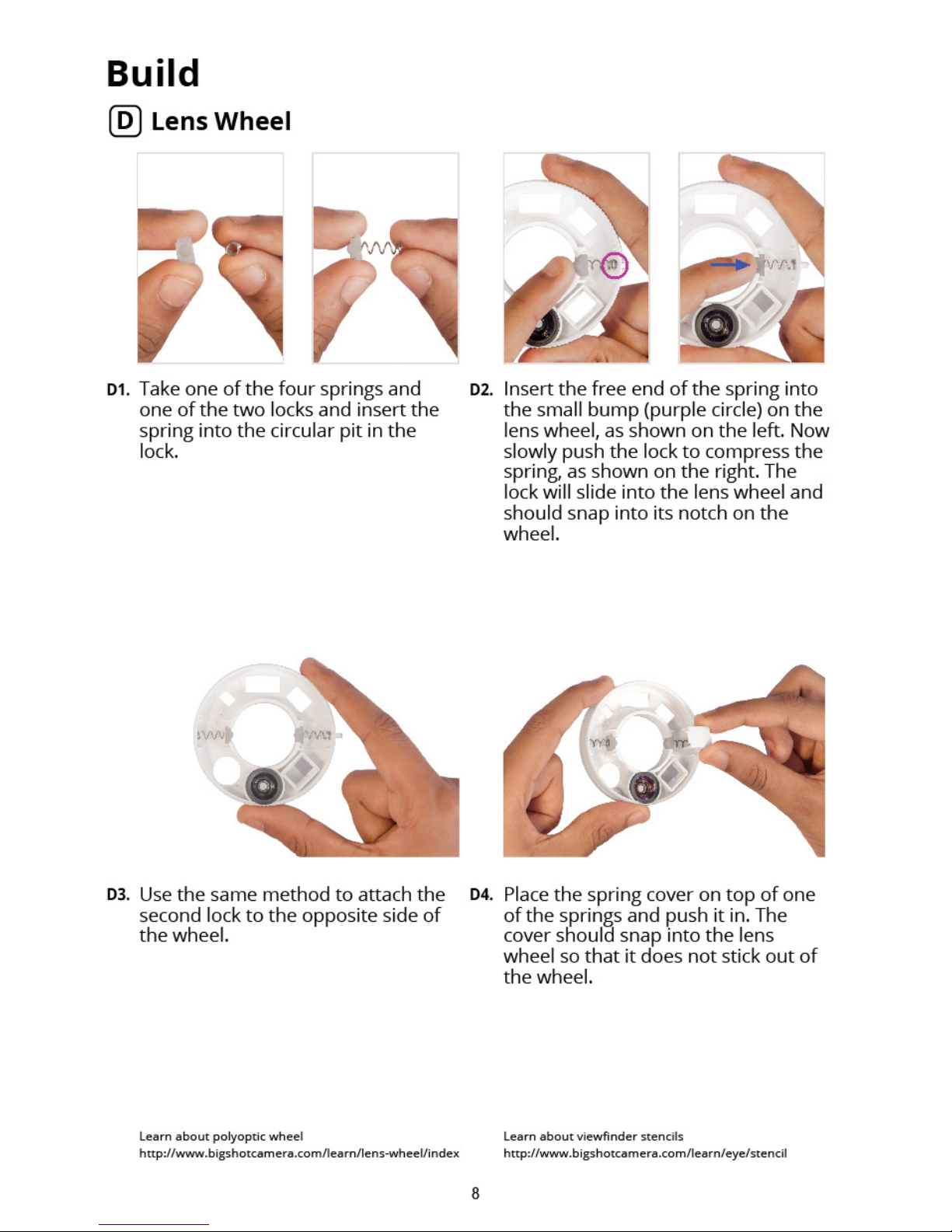 Build

D Lens Wheel

D1. Take one of the four springs and one of the two locks and insert the spring into the circular pit in the lock.

D2. Insert the free end of the spring into the small bump (purple circle) on the lens wheel, as shown on the left. Now slowly push the lock to compress the spring, as shown on the right. The lock will slide into the lens wheel and should snap into its notch on the wheel.

D3. Use the same method to attach the second lock to the opposite side of the wheel.

D4. Place the spring cover on top of one of the springs and push it in. The cover should snap into the lens wheel so that it does not stick out of the wheel.

Learn about polyoptic wheel
http://www.bigshotcamera.com/learn/lens-wheel/index

Learn about viewfinder stencils
http://www.bigshotcamera.com/learn/eye/stencil

8