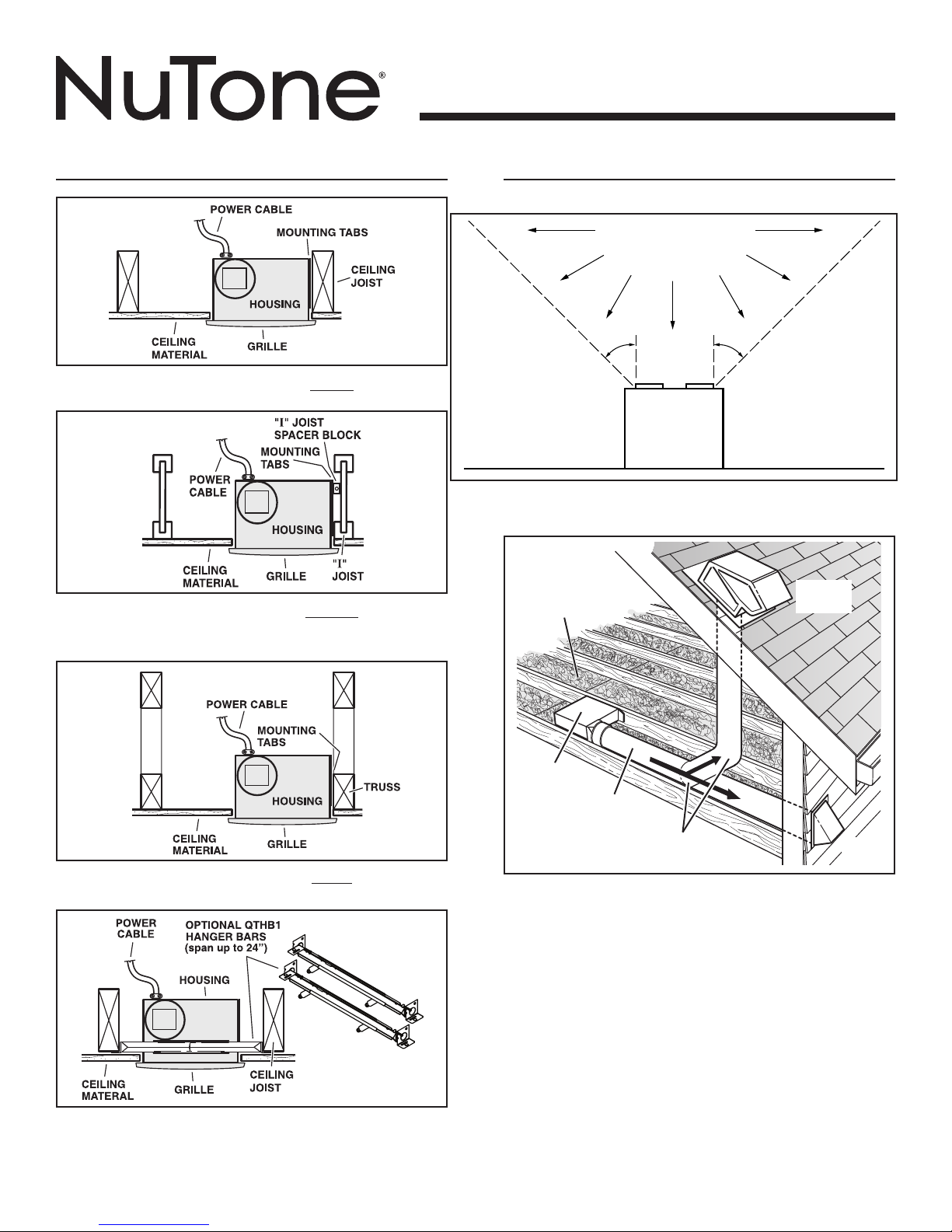 NuTone®

POWER CABLE
MOUNTING TABS
CEILING JOIST
HOUSING
CEILING MATERIAL
GRILLE

"I" JOIST SPACER BLOCK
MOUNTING TABS
POWER CABLE
HOUSING
CEILING MATERIAL
GRILLE
"I" JOIST

POWER CABLE
MOUNTING TABS
HOUSING
TRUSS
CEILING MATERIAL
GRILLE

POWER CABLE
OPTIONAL QTHB1 HANGER BARS (span up to 24")
HOUSING
CEILING MATERAL
GRILLE
CEILING JOIST