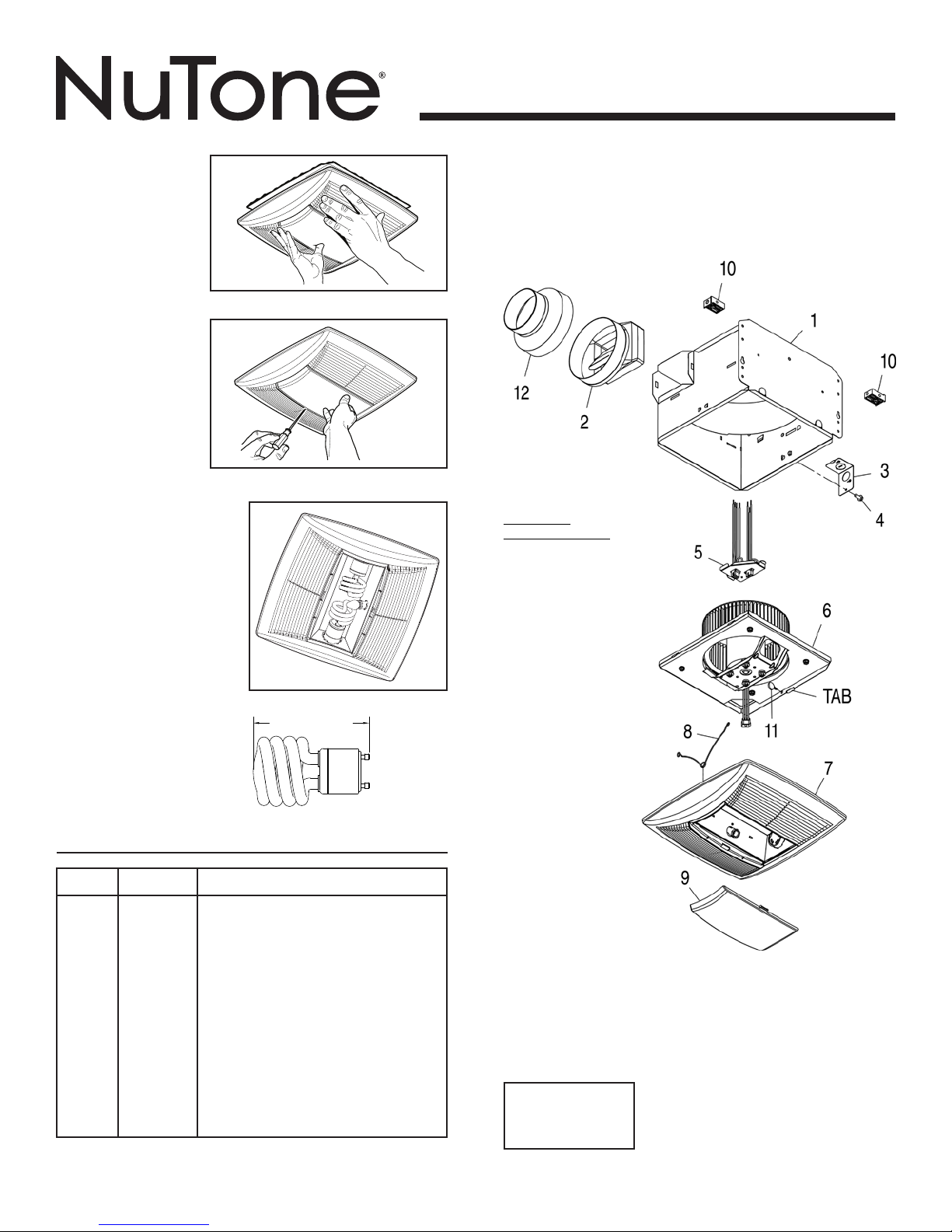 NuTone®

10

1

10

12

2

3

4

5

6

TAB

8

11

7

9