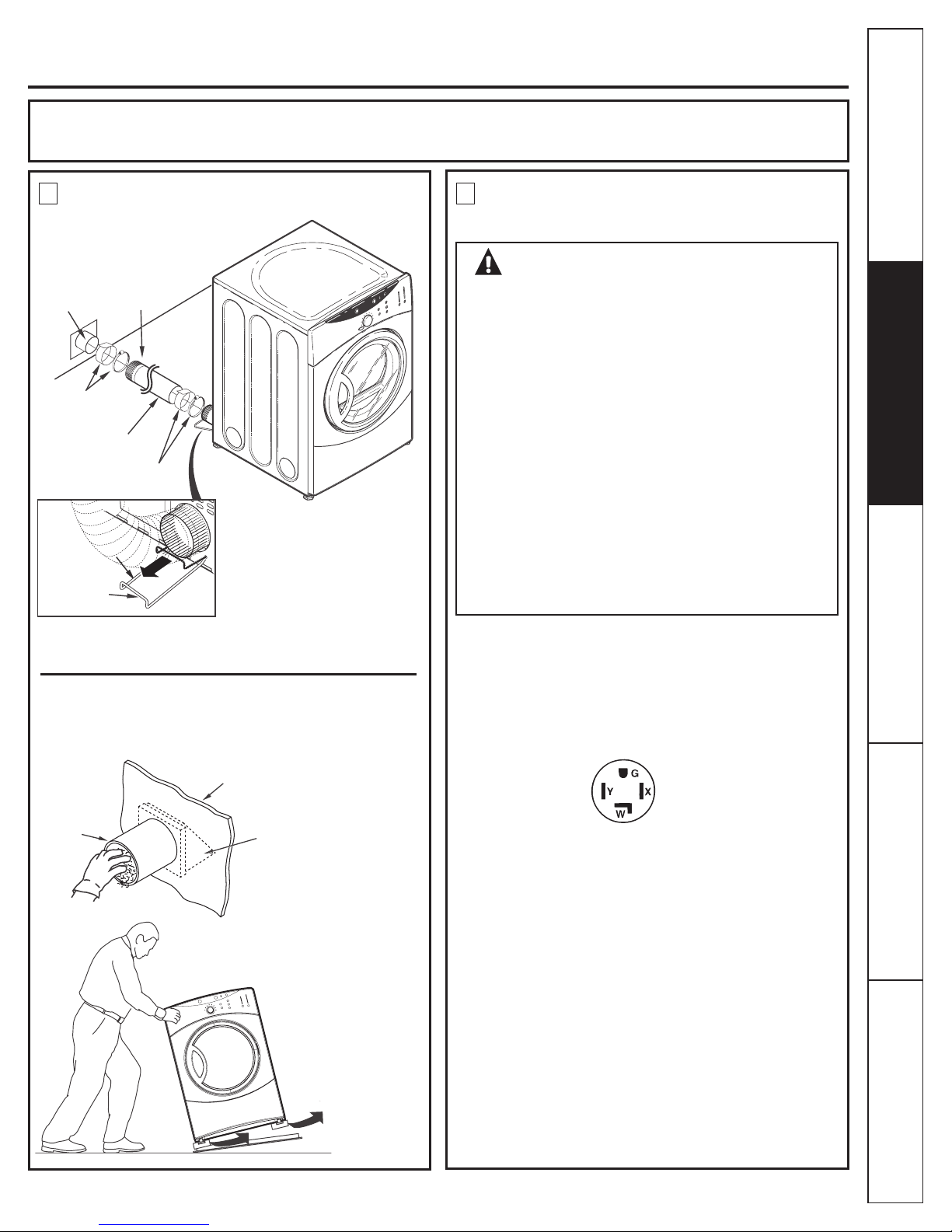 G
Y
X
W