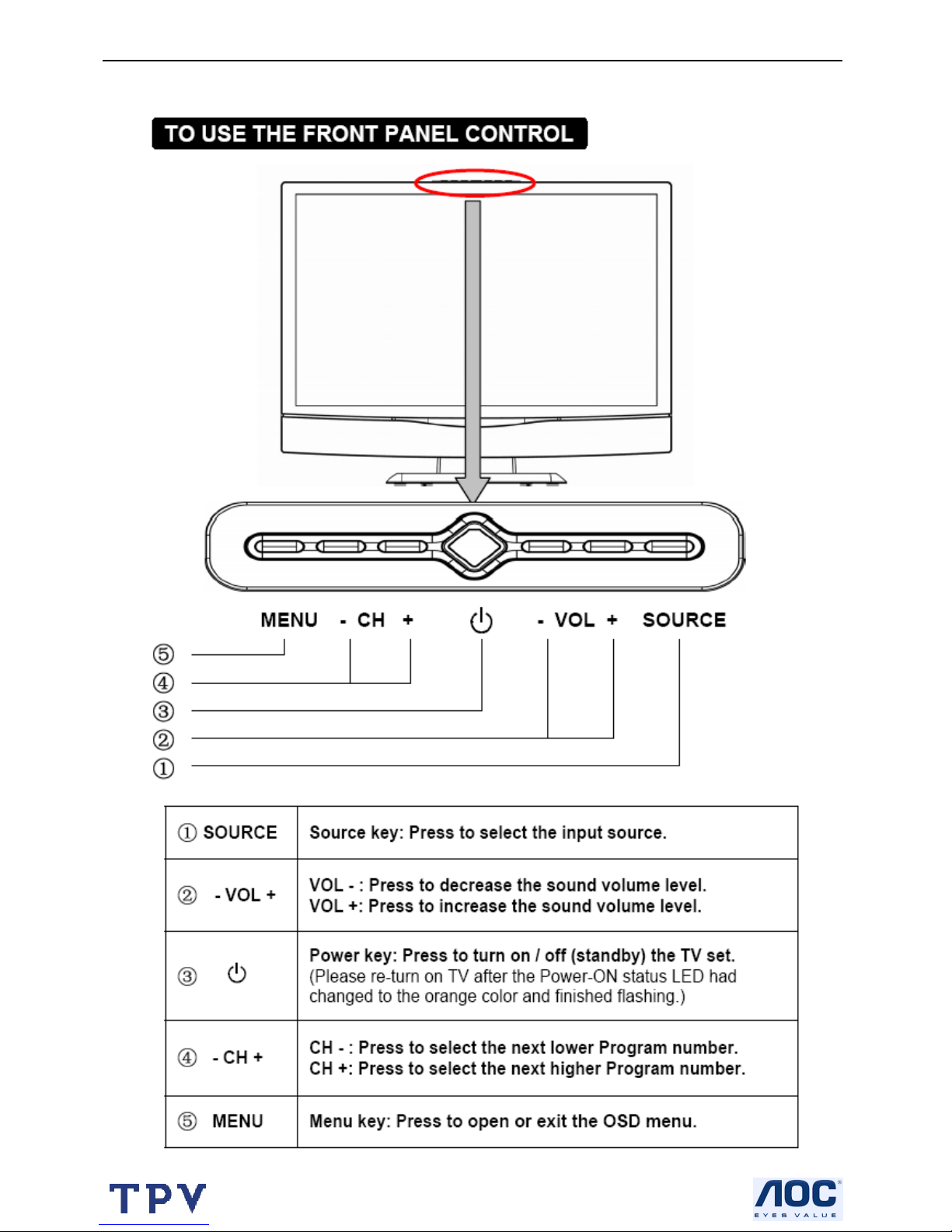 TO USE THE FRONT PANEL CONTROL

MENU - CH + ⏻ - VOL + SOURCE

⑤
④
③
②
①

| ① SOURCE | Source key: Press to select the input source. |
|---|---|
| ② - VOL + | VOL - : Press to decrease the sound volume level. VOL +: Press to increase the sound volume level. |
| ③ ⏻ | Power key: Press to turn on / off (standby) the TV set. (Please re-turn on TV after the Power-ON status LED had changed to the orange color and finished flashing.) |
| ④ - CH + | CH - : Press to select the next lower Program number. CH +: Press to select the next higher Program number. |
| ⑤ MENU | Menu key: Press to open or exit the OSD menu. |

TPV

AOC EYES VALUE