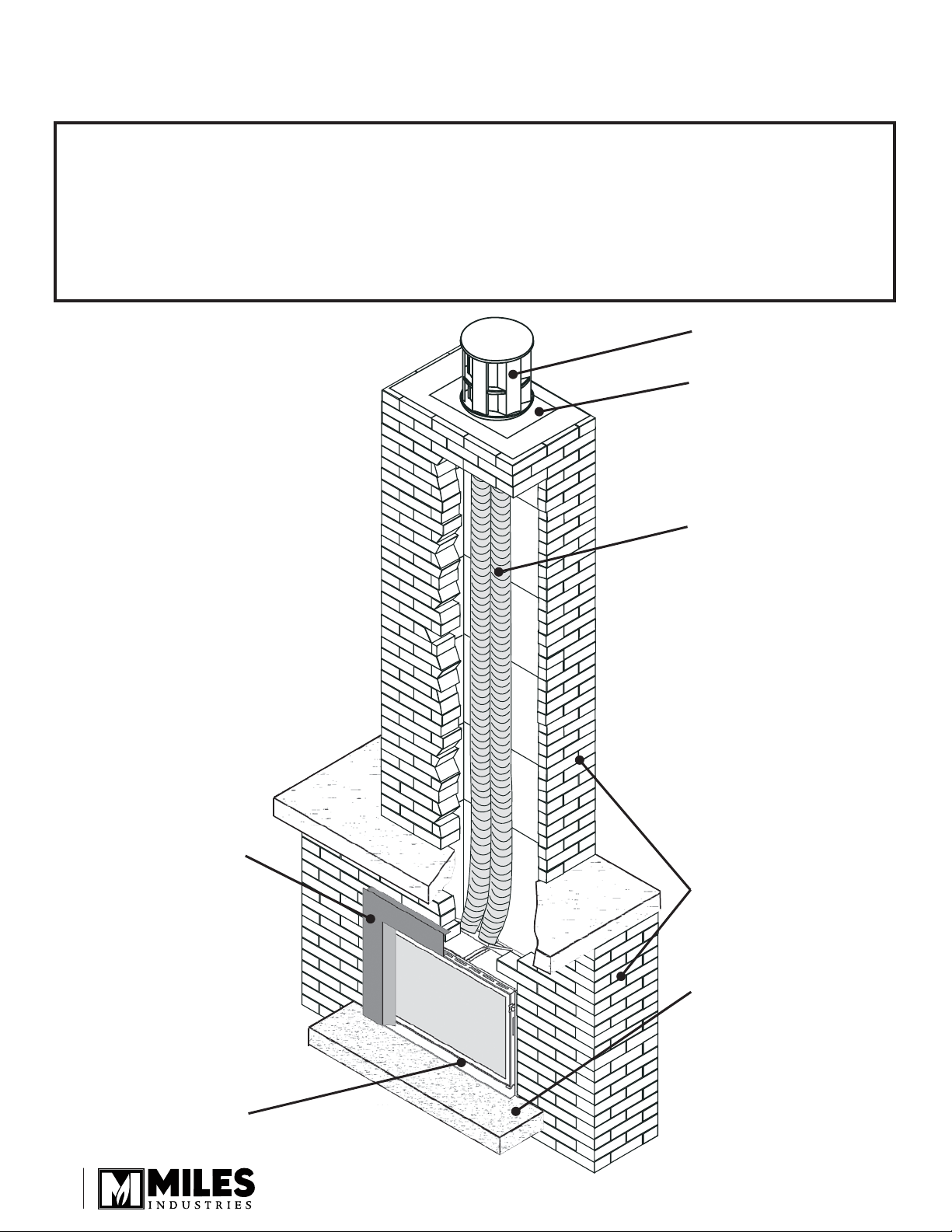 MILES
INDUSTRIES