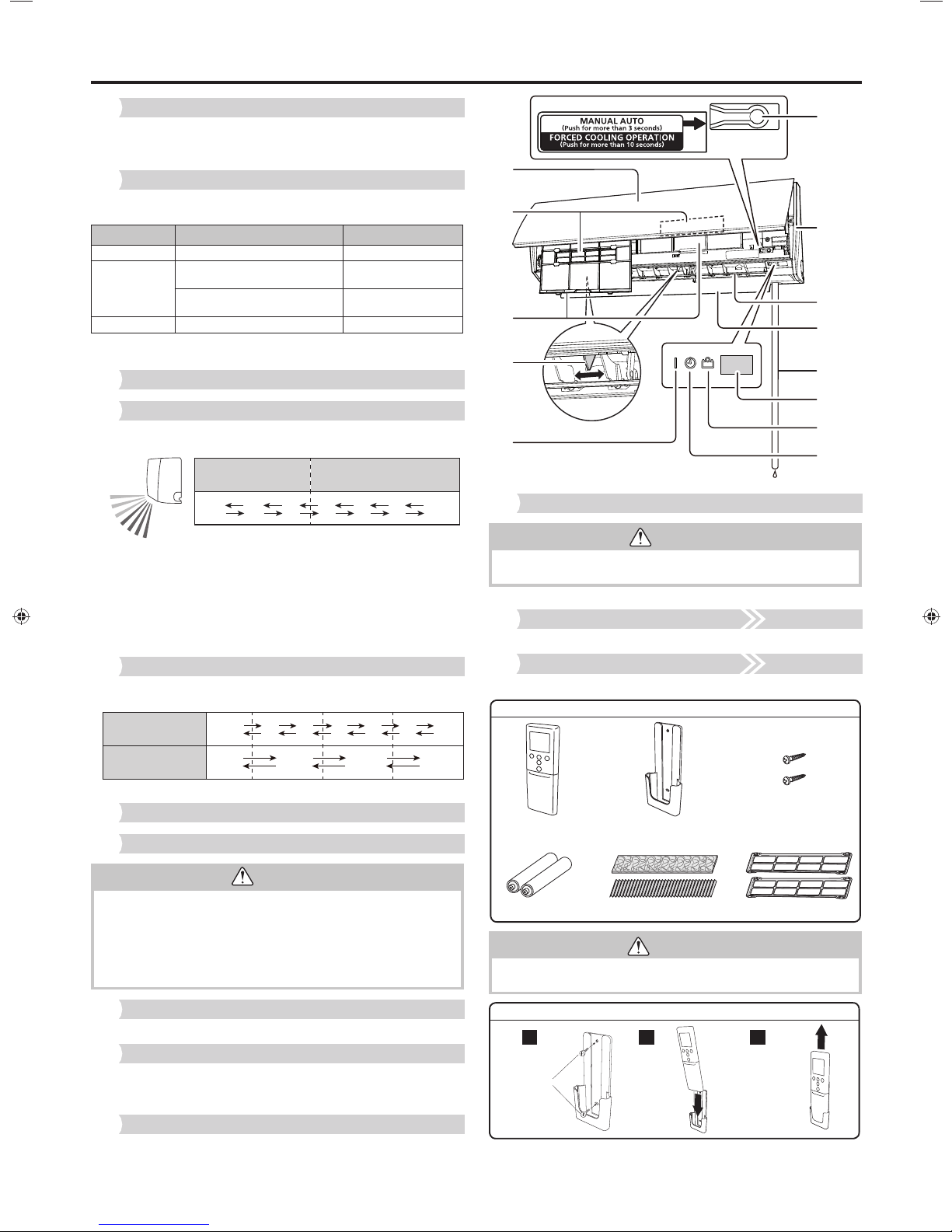 MANUAL AUTO
(Push for more than 3 seconds)
FORCED COOLING OPERATION
(Push for more than 10 seconds)