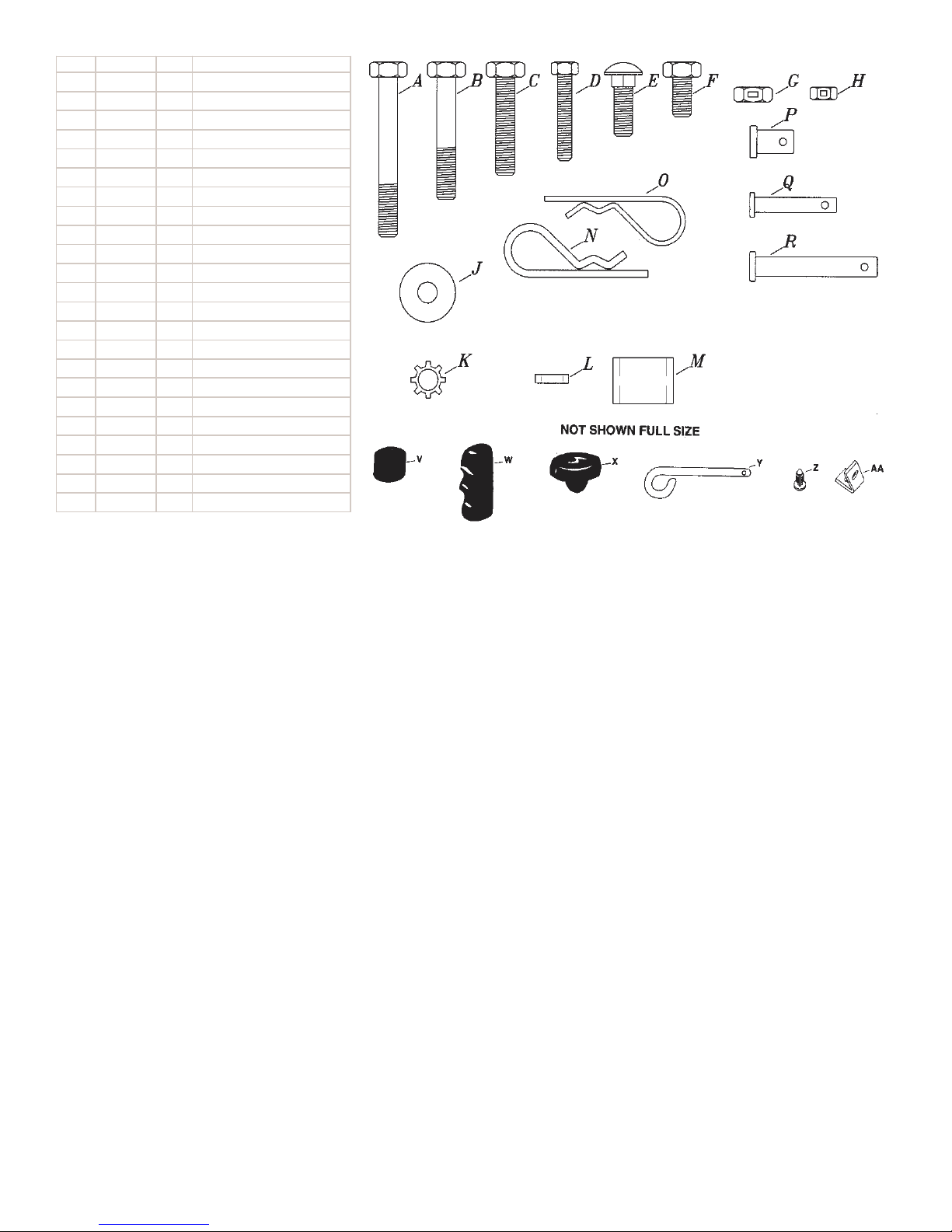 A B C D E F G H P O Q N R J K L M

NOT SHOWN FULL SIZE

V W X Y Z AA