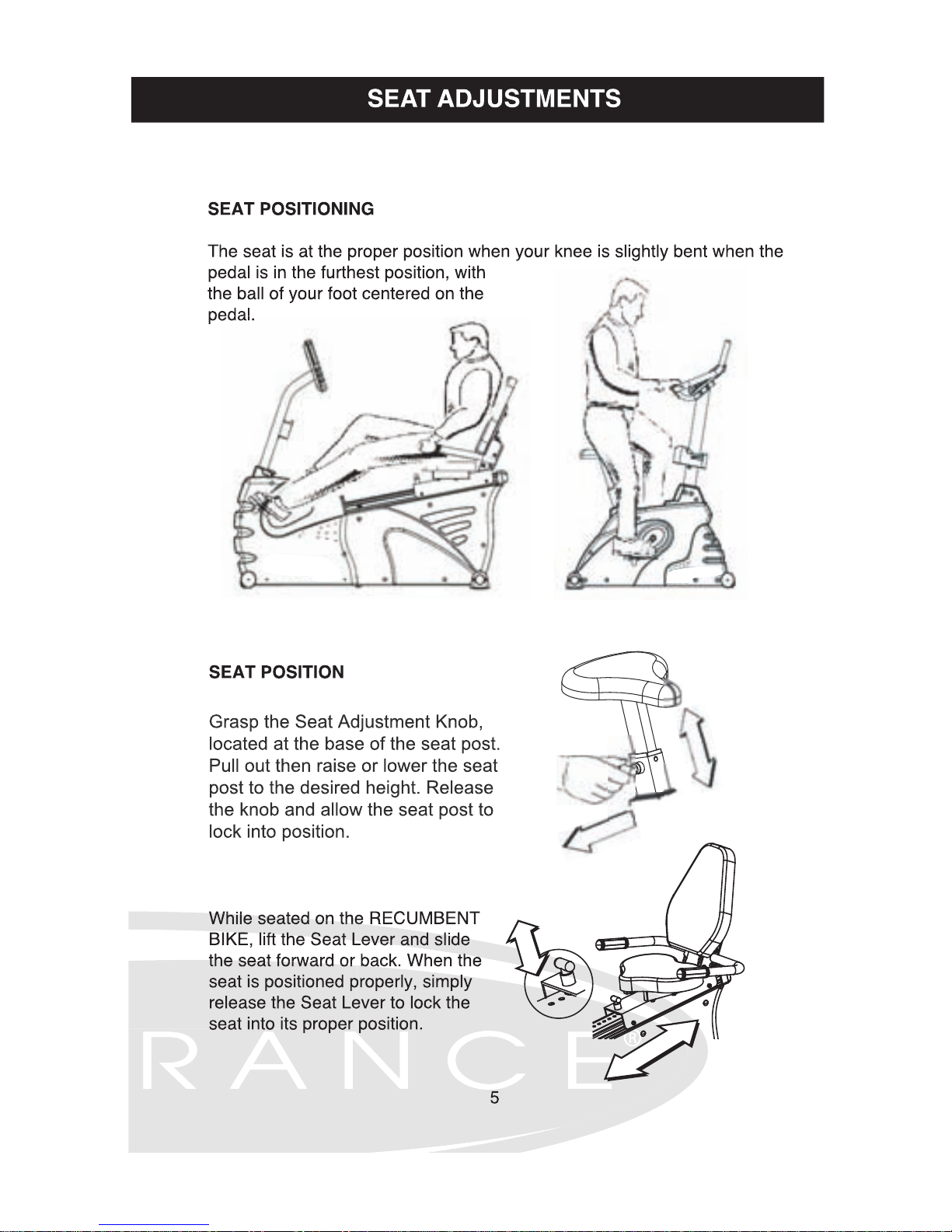 SEAT ADJUSTMENTS

SEAT POSITIONING

The seat is at the proper position when your knee is slightly bent when the pedal is in the furthest position, with the ball of your foot centered on the pedal.

SEAT POSITION

Grasp the Seat Adjustment Knob, located at the base of the seat post. Pull out then raise or lower the seat post to the desired height. Release the knob and allow the seat post to lock into position.

While seated on the RECUMBENT BIKE, lift the Seat Lever and slide the seat forward or back. When the seat is positioned properly, simply release the Seat Lever to lock the seat into its proper position.

RANCE®

5