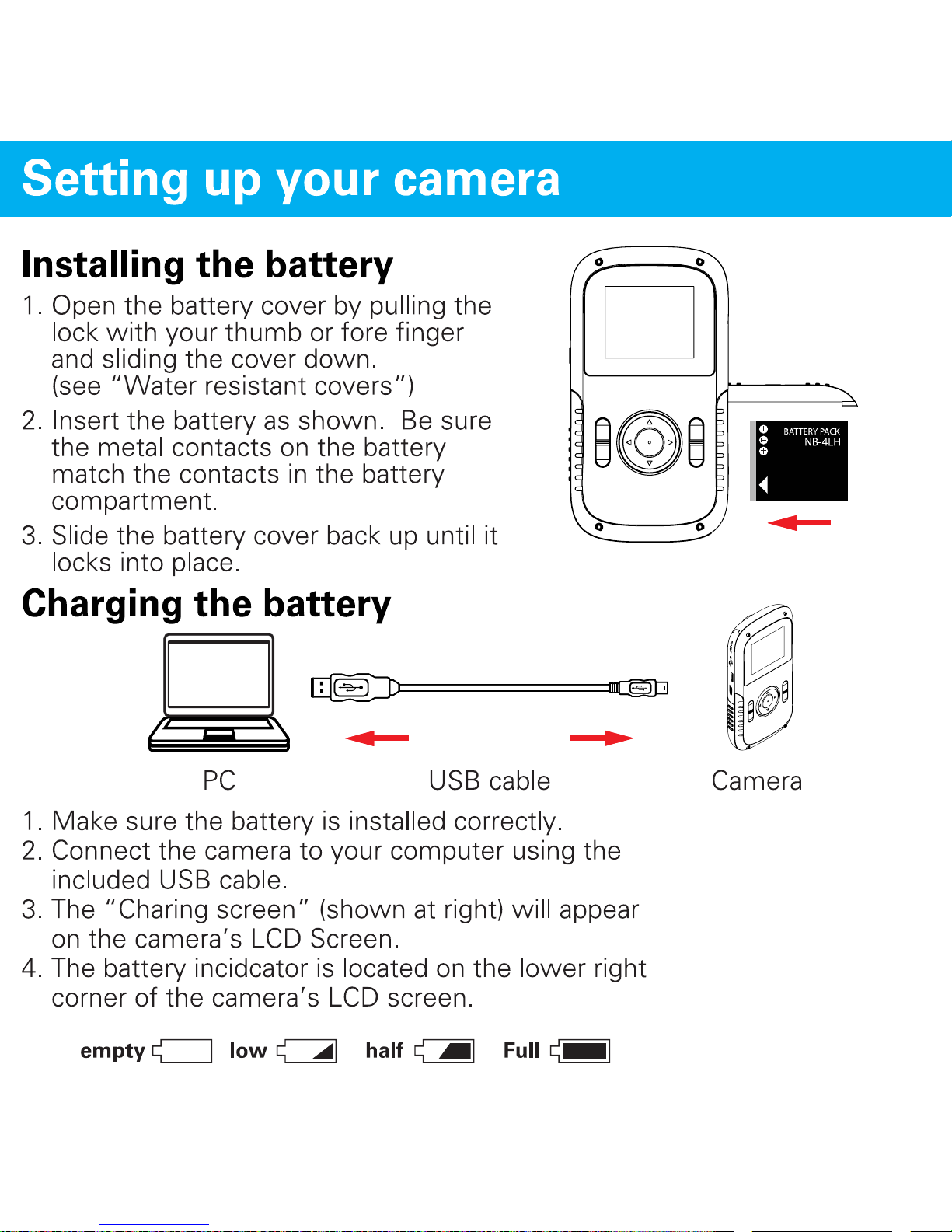 Setting up your camera

Installing the battery

1. Open the battery cover by pulling the lock with your thumb or fore finger and sliding the cover down. (see "Water resistant covers")

2. Insert the battery as shown. Be sure the metal contacts on the battery match the contacts in the battery compartment.

3. Slide the battery cover back up until it locks into place.

BATTERY PACK
NB-4LH

Charging the battery

PC

USB cable

Camera

1. Make sure the battery is installed correctly.
2. Connect the camera to your computer using the included USB cable.
3. The "Charing screen" (shown at right) will appear on the camera's LCD Screen.
4. The battery incidcator is located on the lower right corner of the camera's LCD screen.

empty low half Full