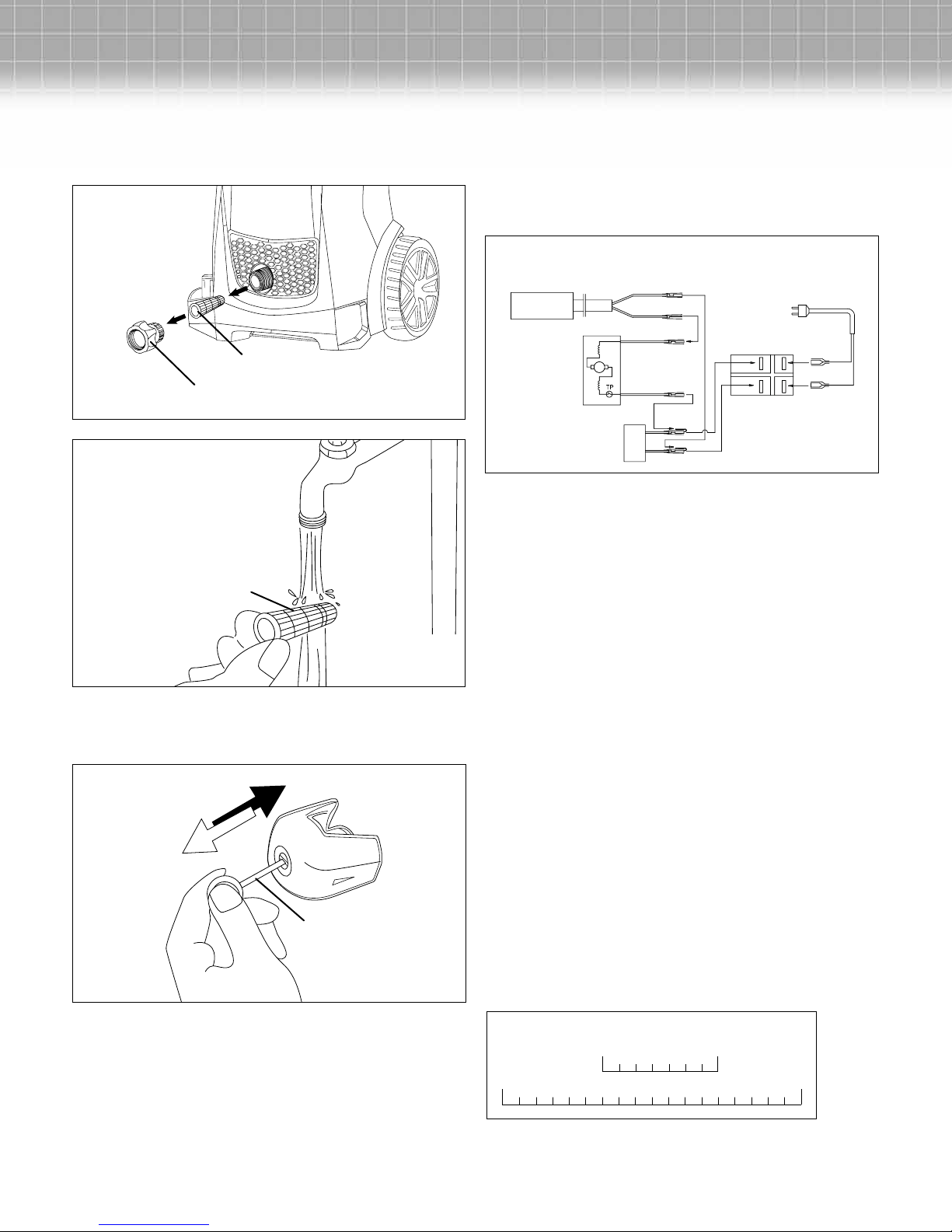 TP