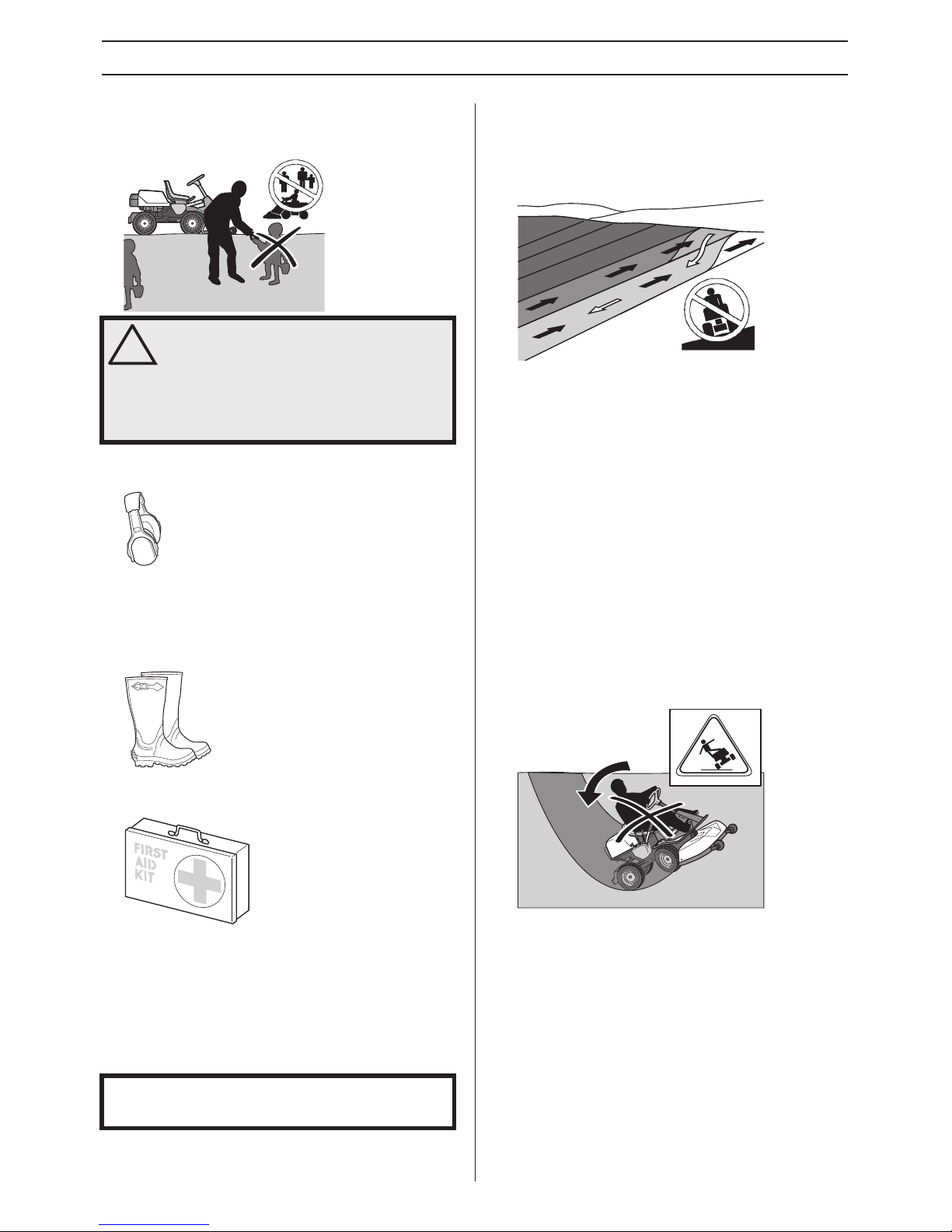 FIRST
AID
KIT